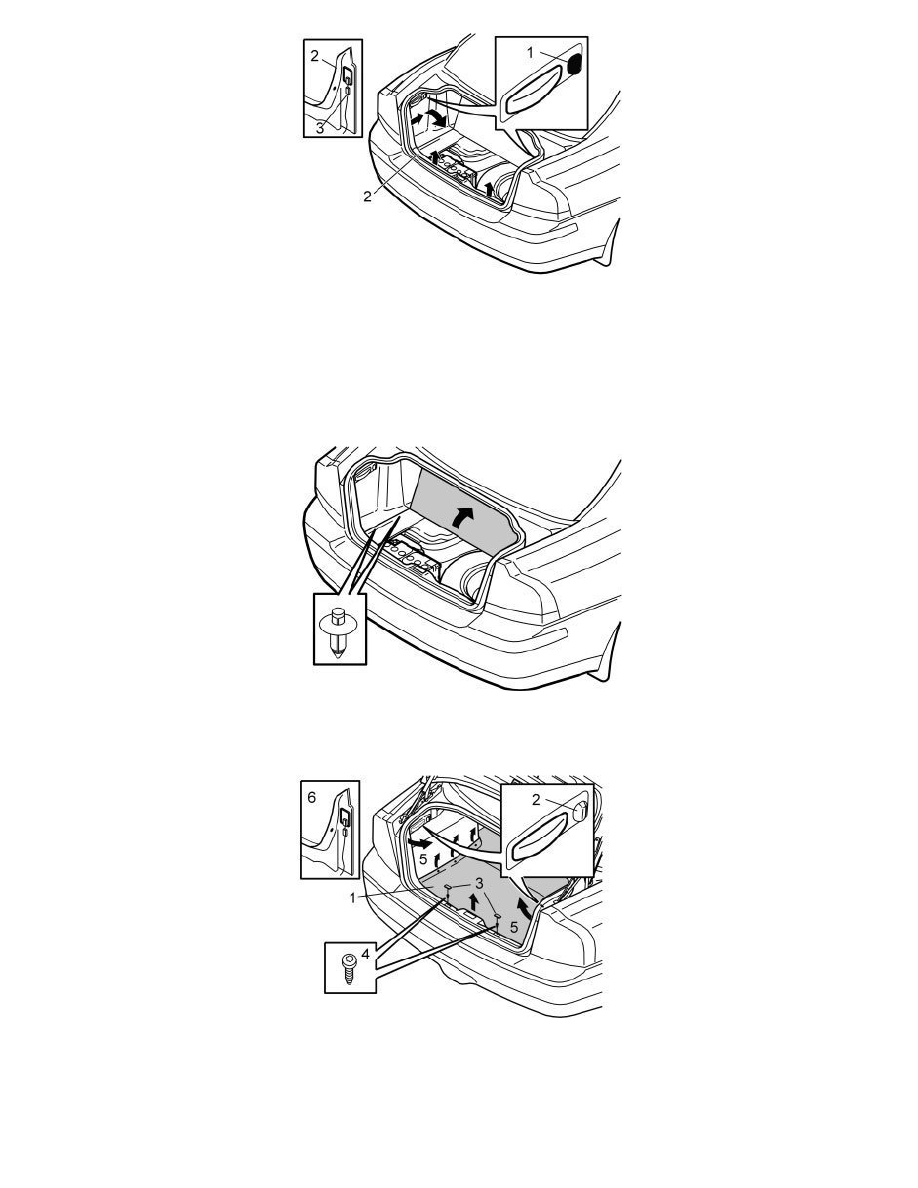 2
3
1
2

6
2
5
1
3
5
4