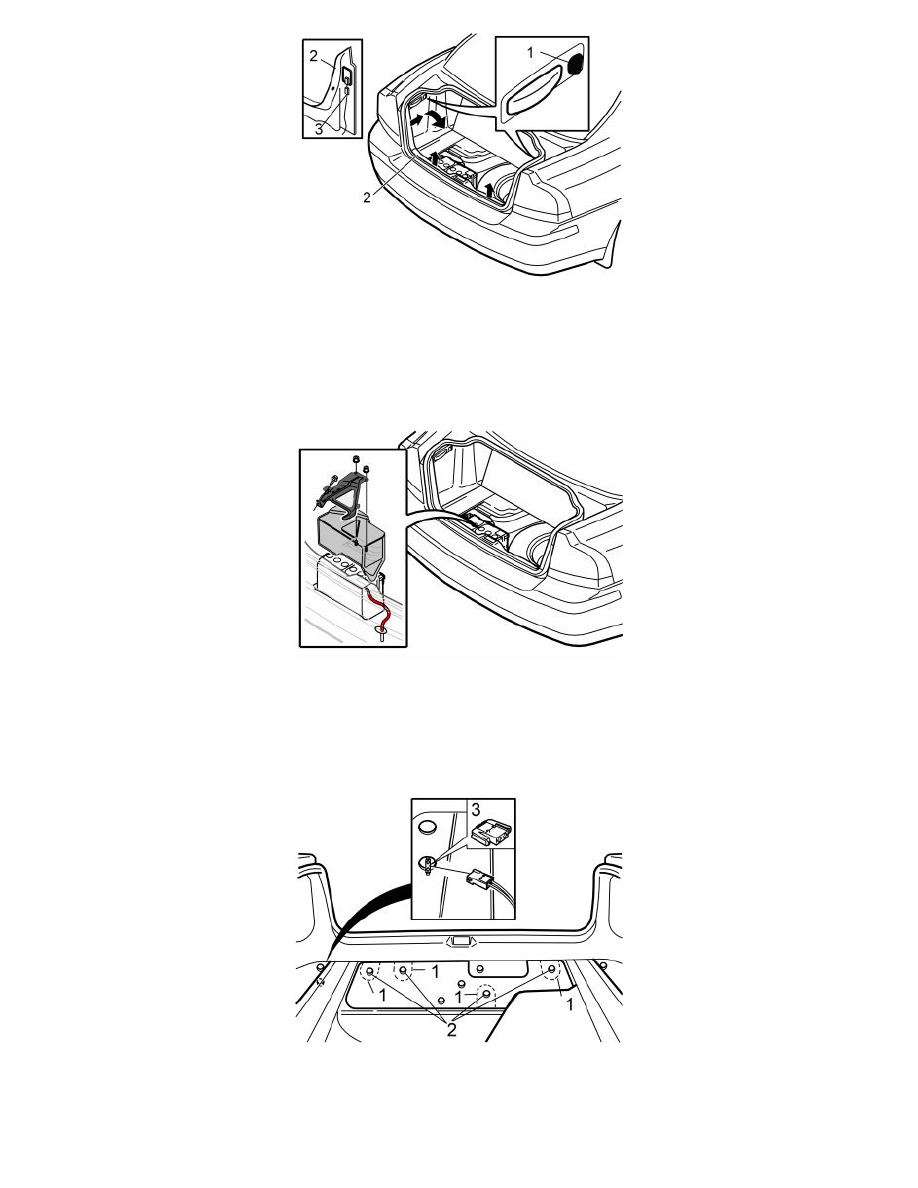 2
3
1
2

3
1
1
1
1
2