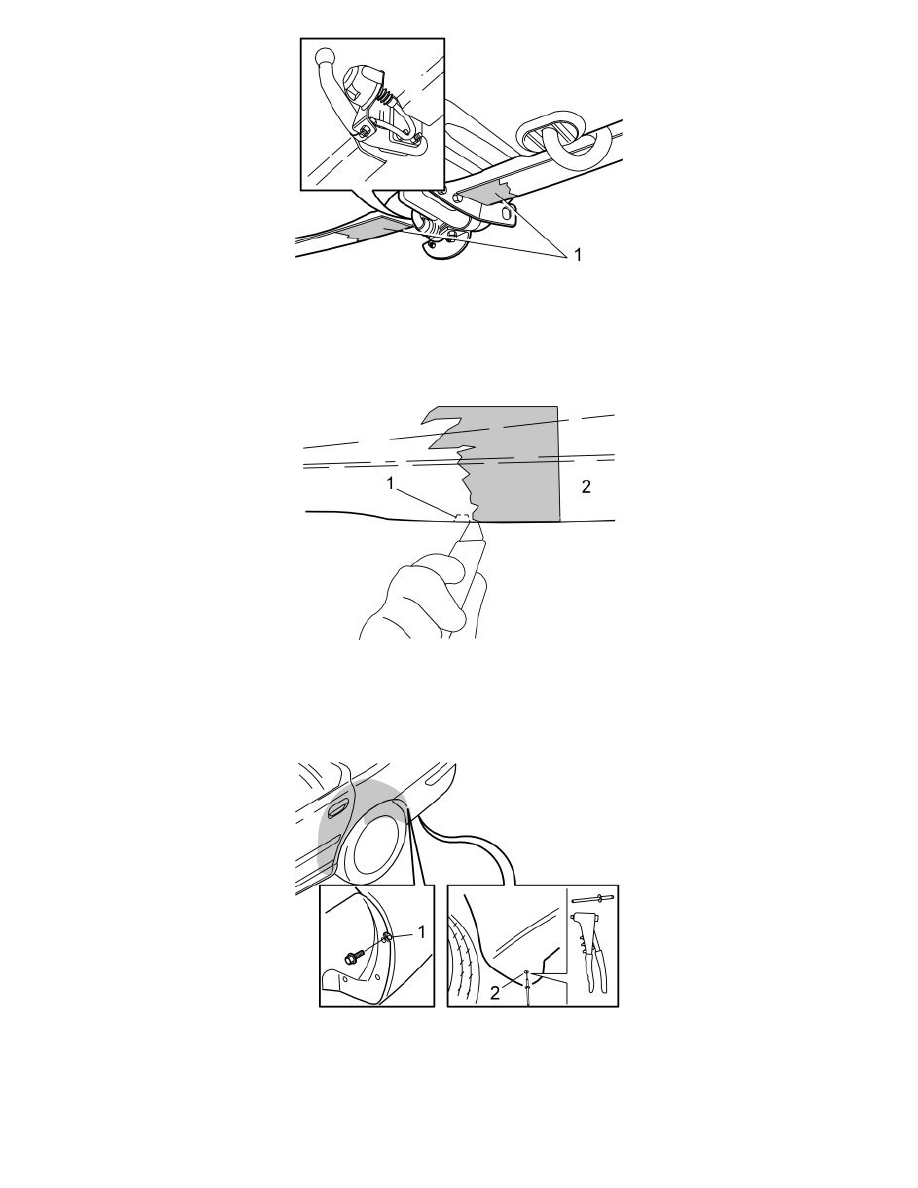 1

1

2

1

2