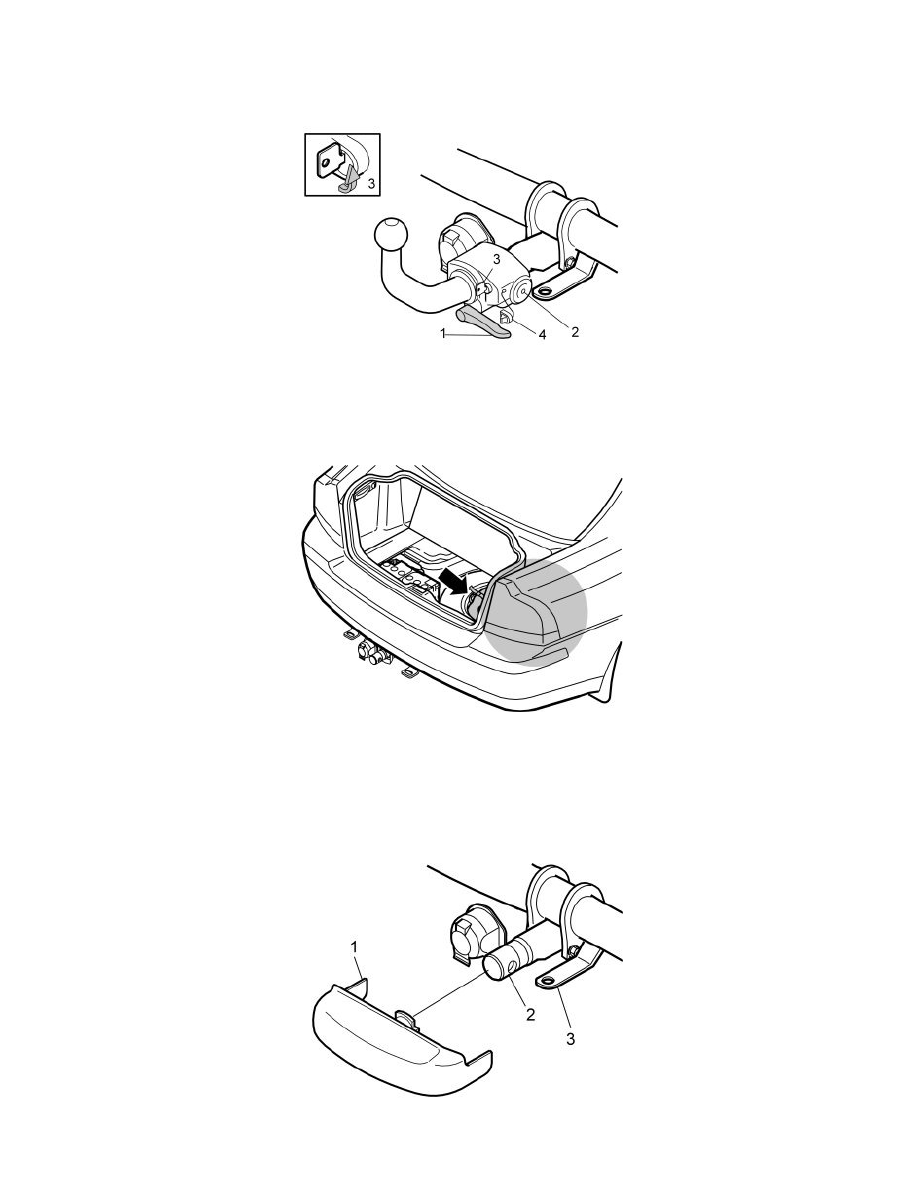 3
3
1
4
2
1
2
3