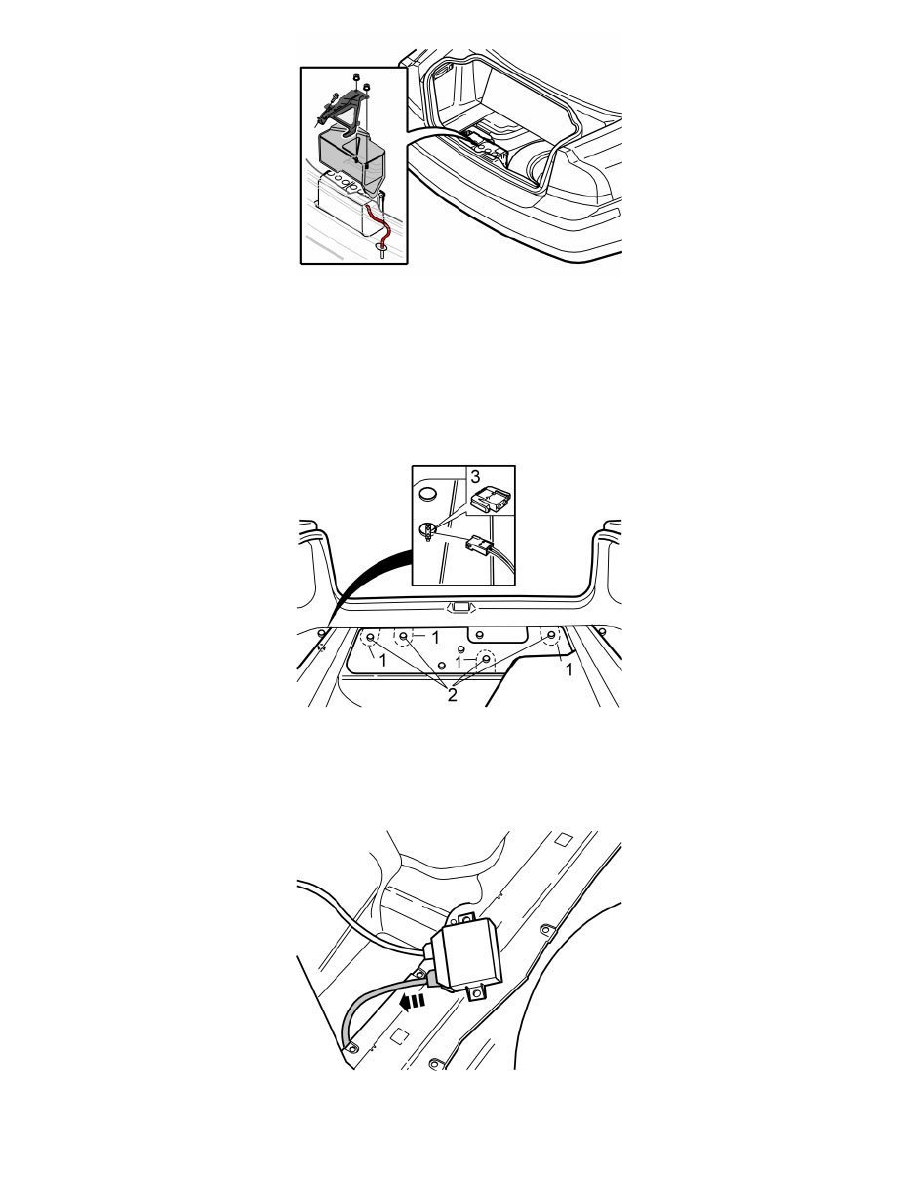 3

1

1

1

1

2