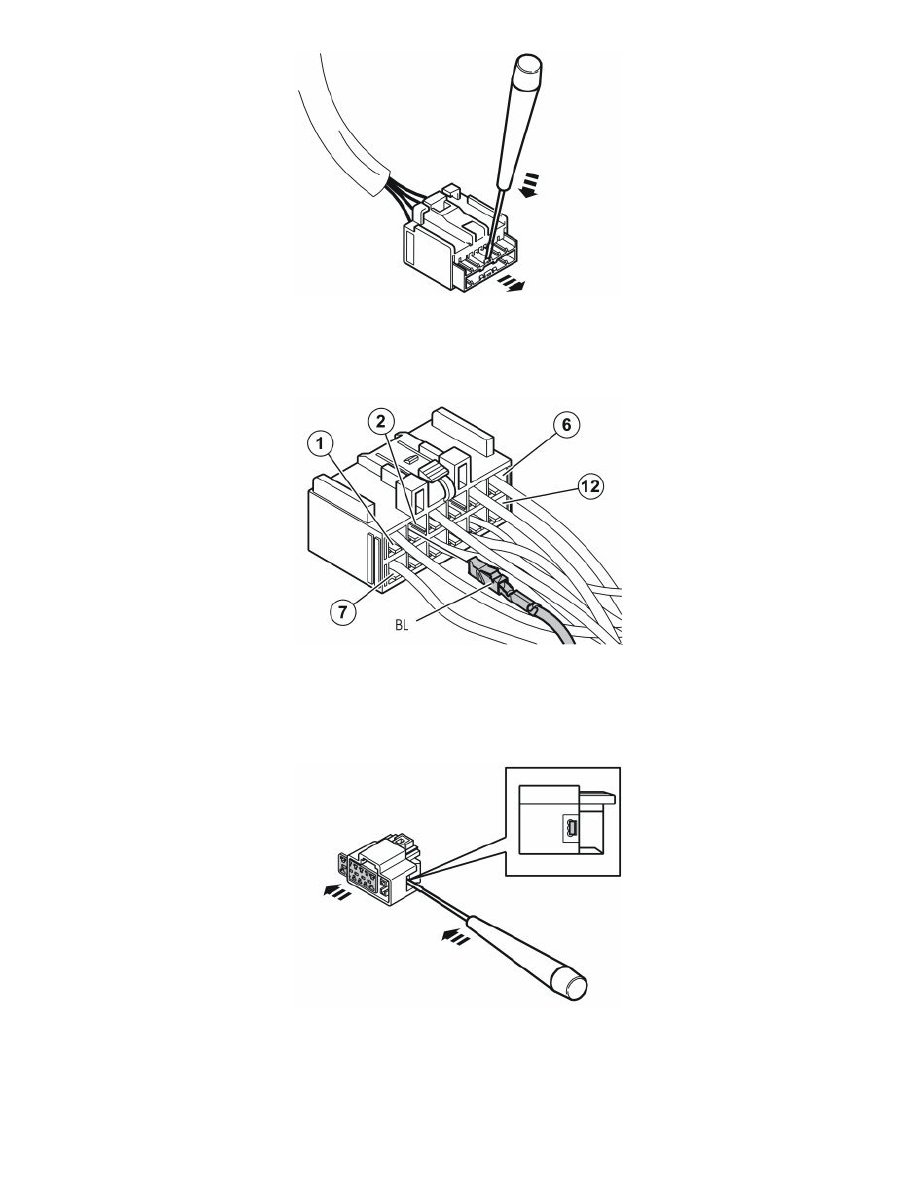 1
2
6
12
7
BL