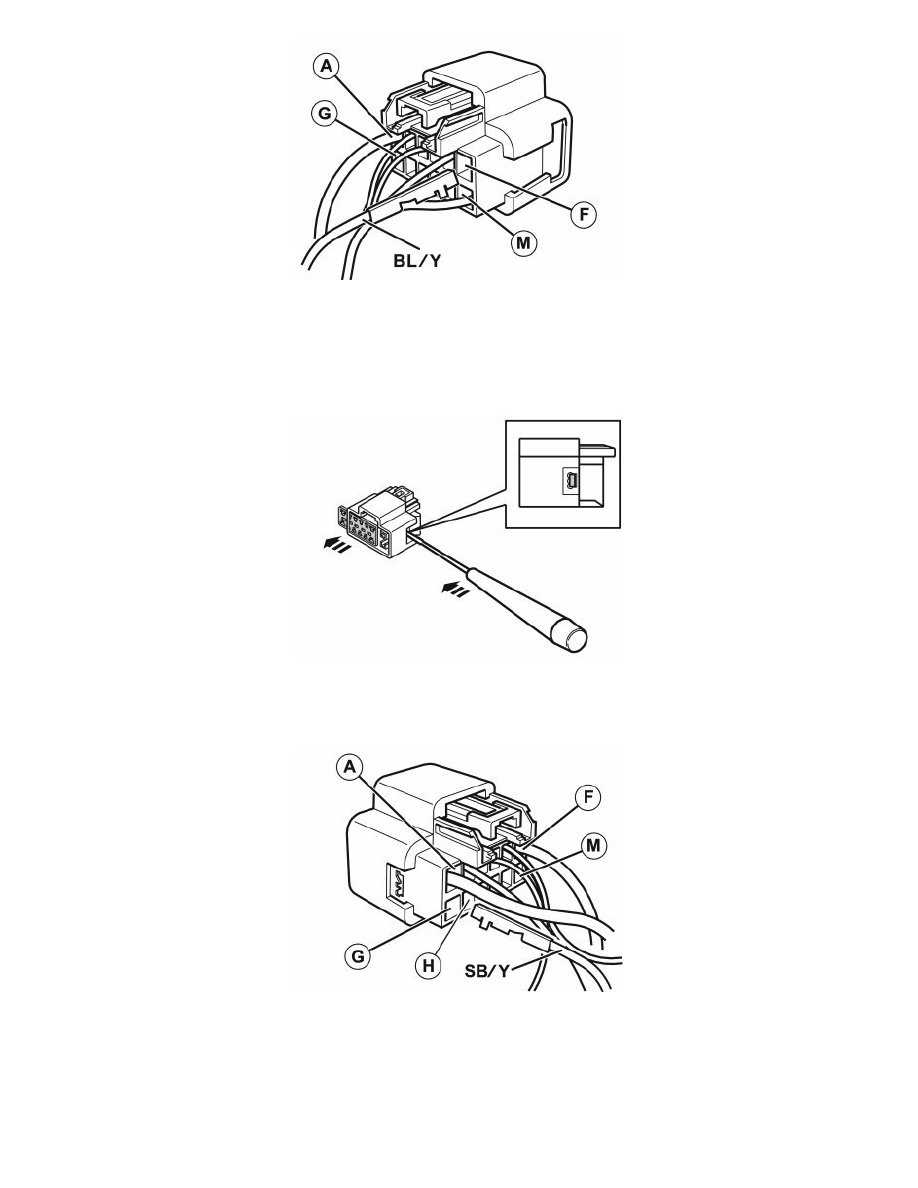 A
G
F
M
BL/Y

A
F
M
G
H
SB/Y