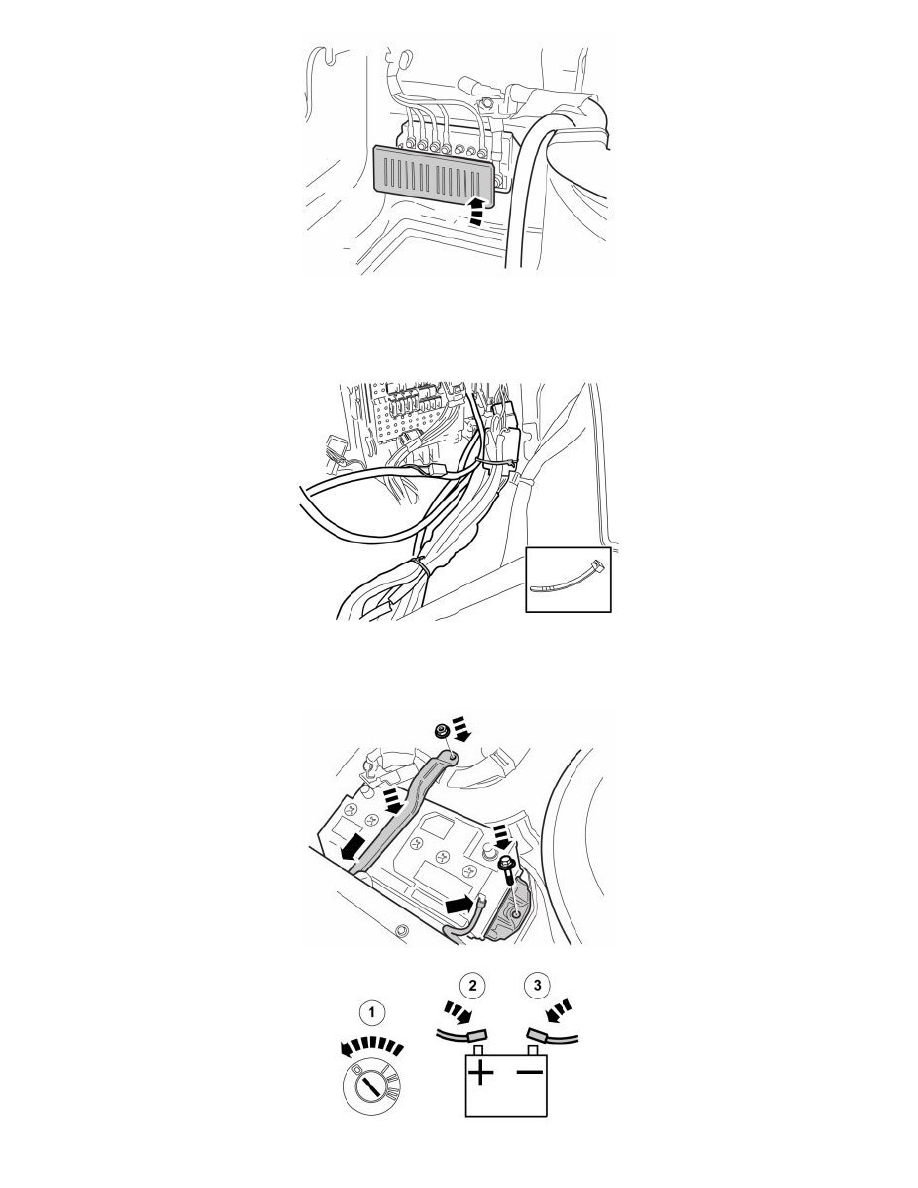 1

2

3

+ −