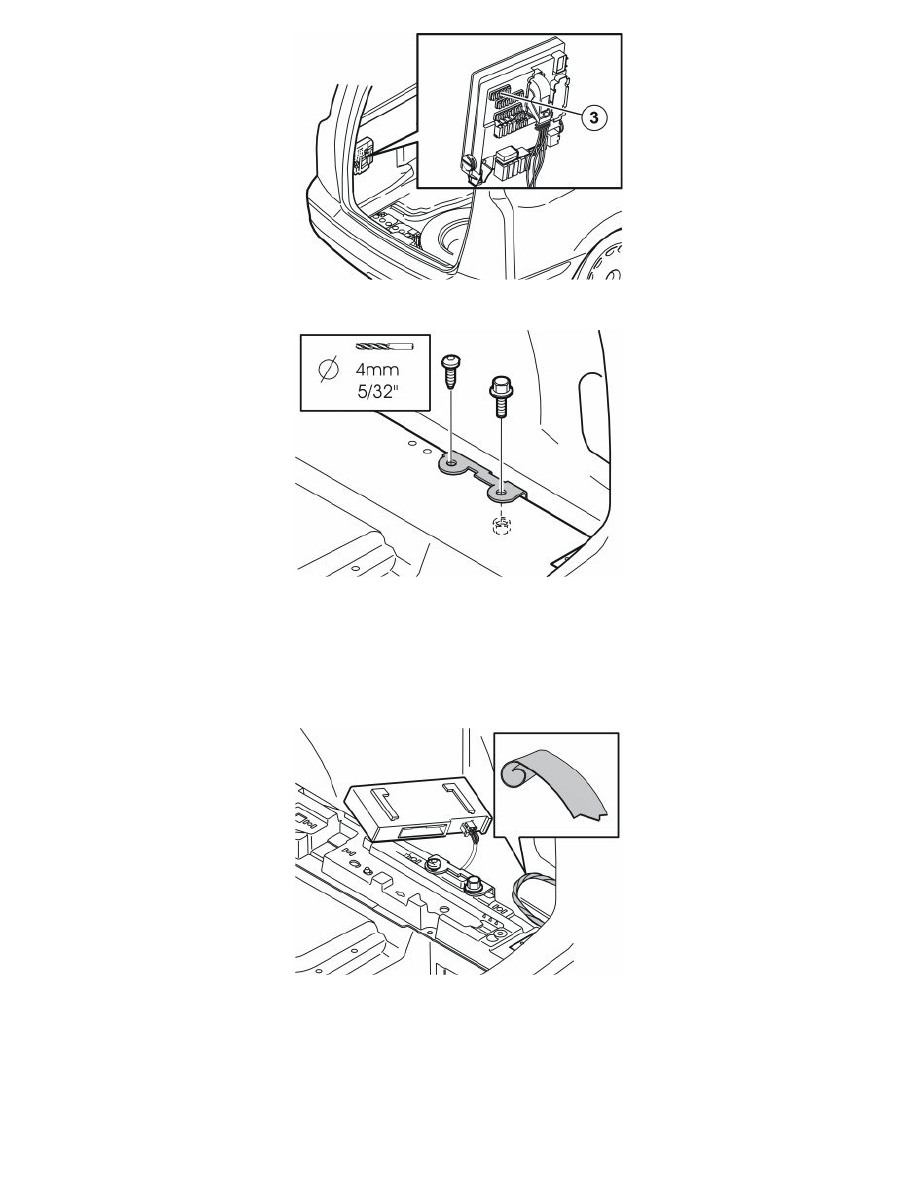 3

4mm
5/32"