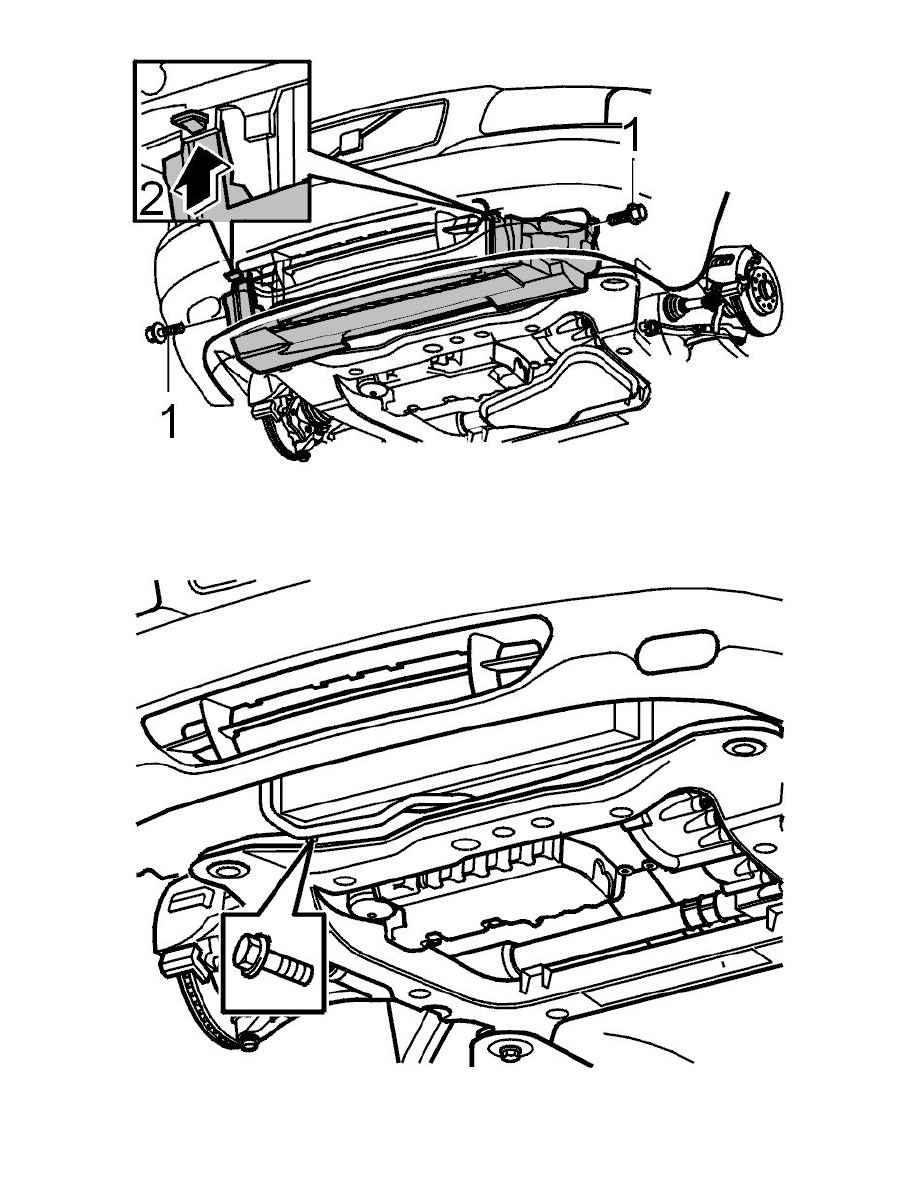 2
1
1