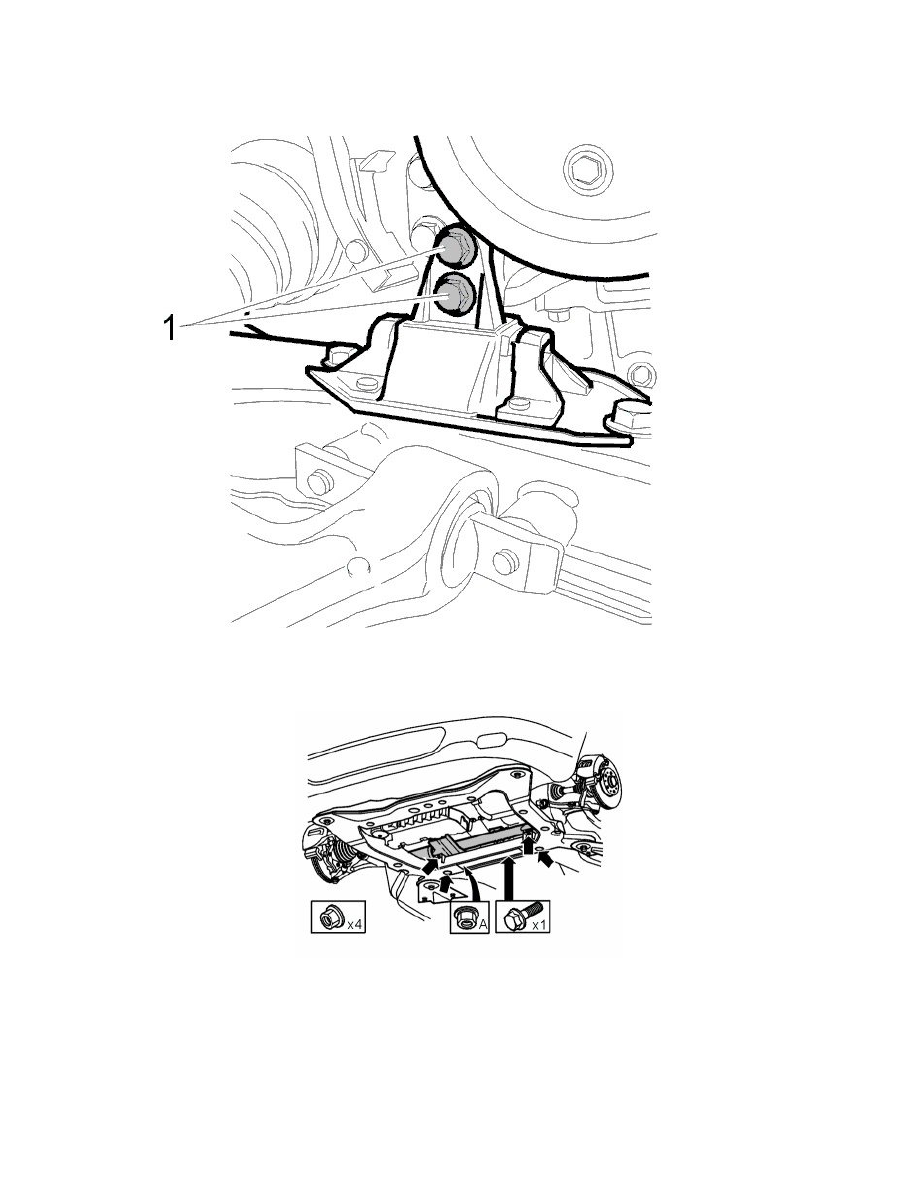 1

x4

A

x1