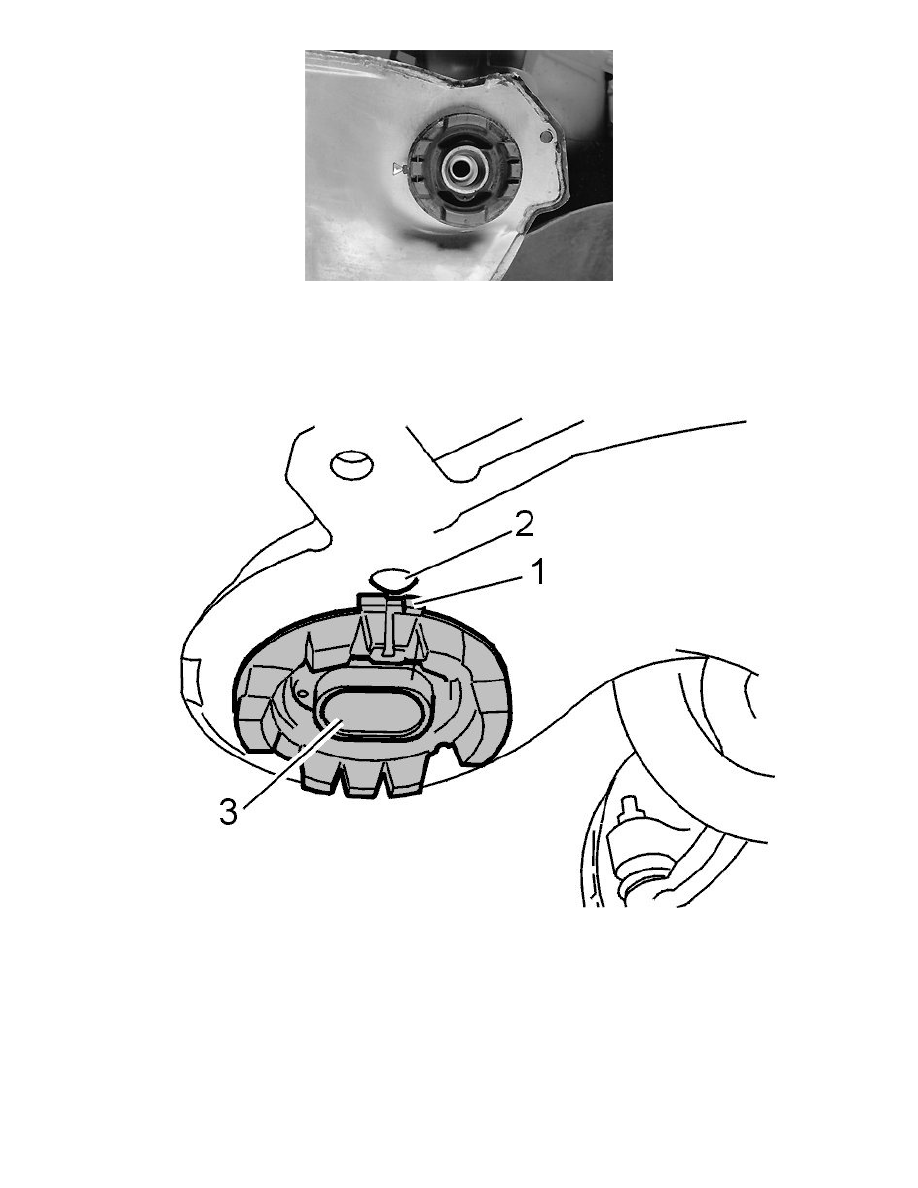 2
1
3