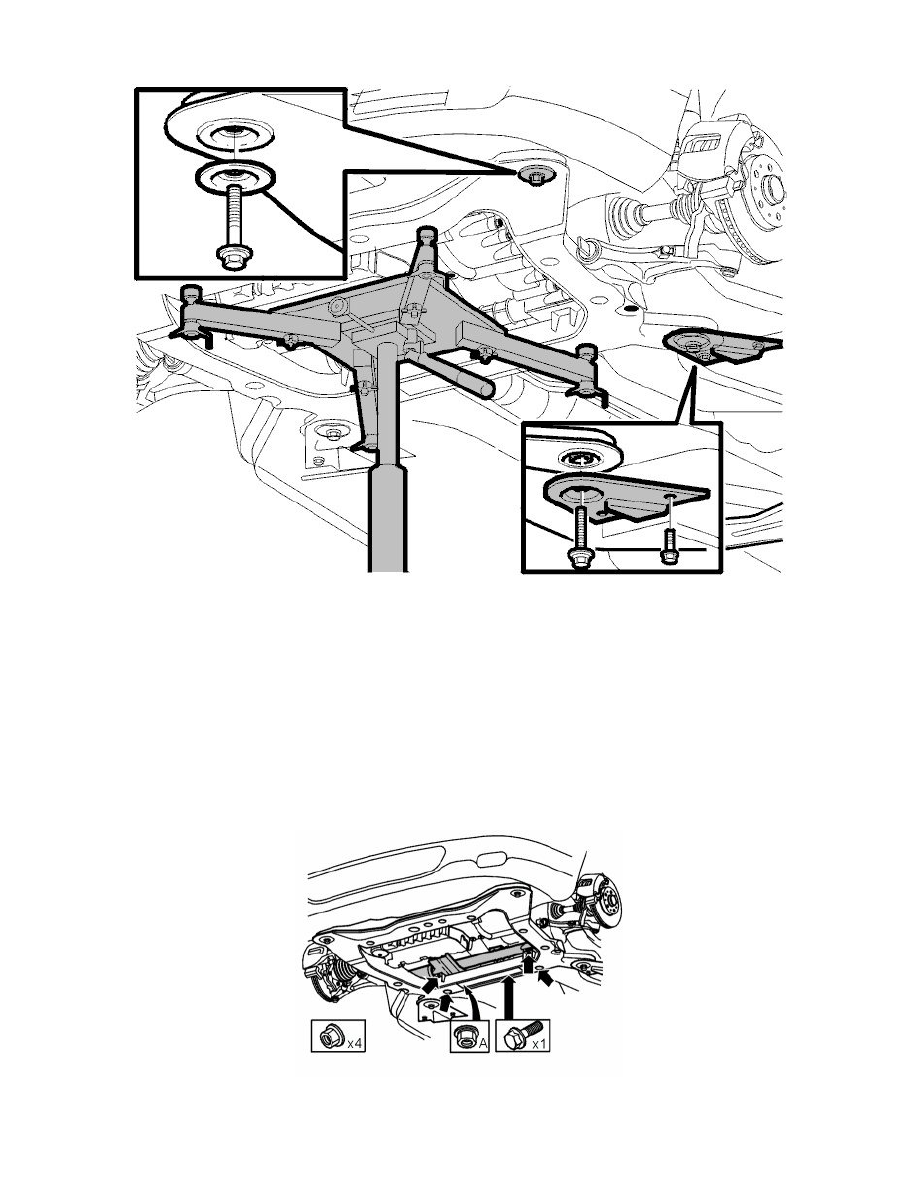 x4

A

x1