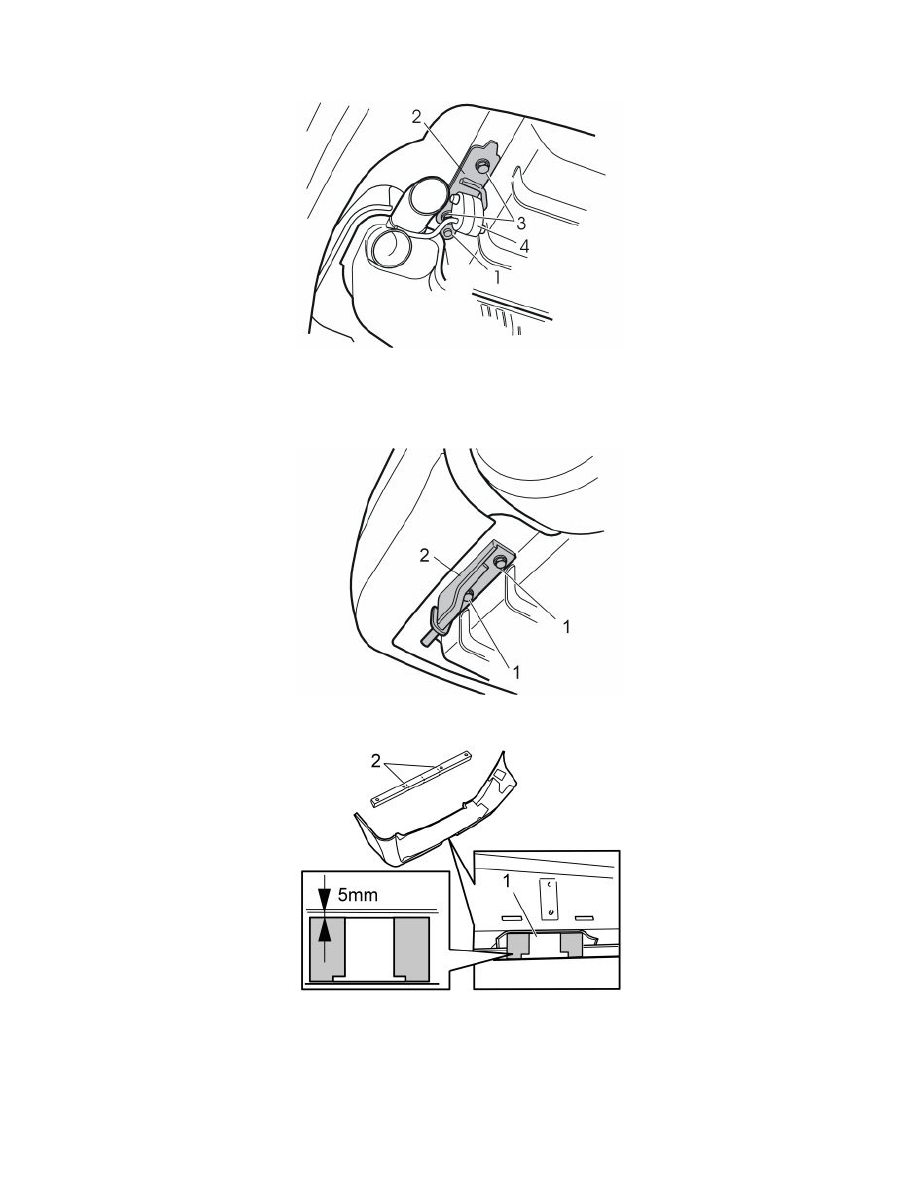 2
3
4
1

2
1
1

2
5mm
1