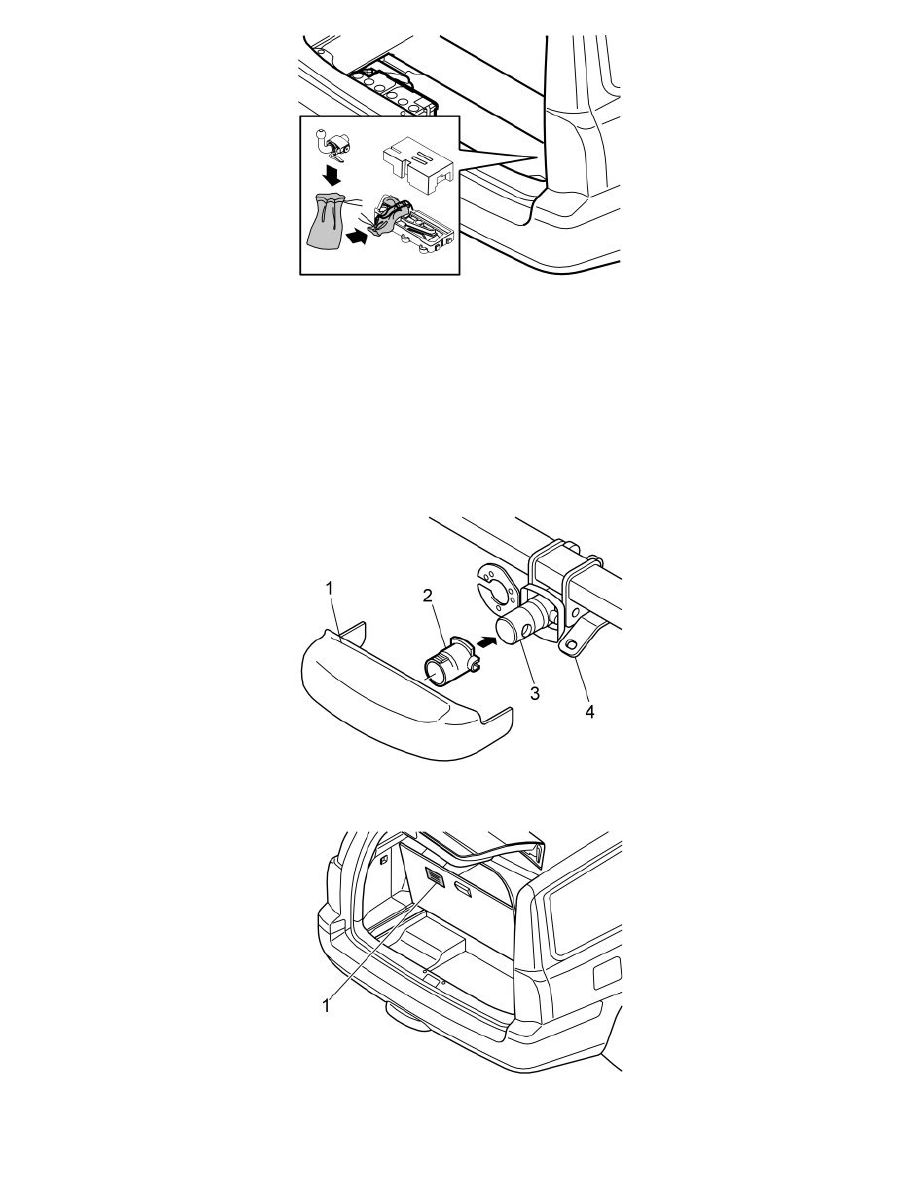 1
2
3
4

1