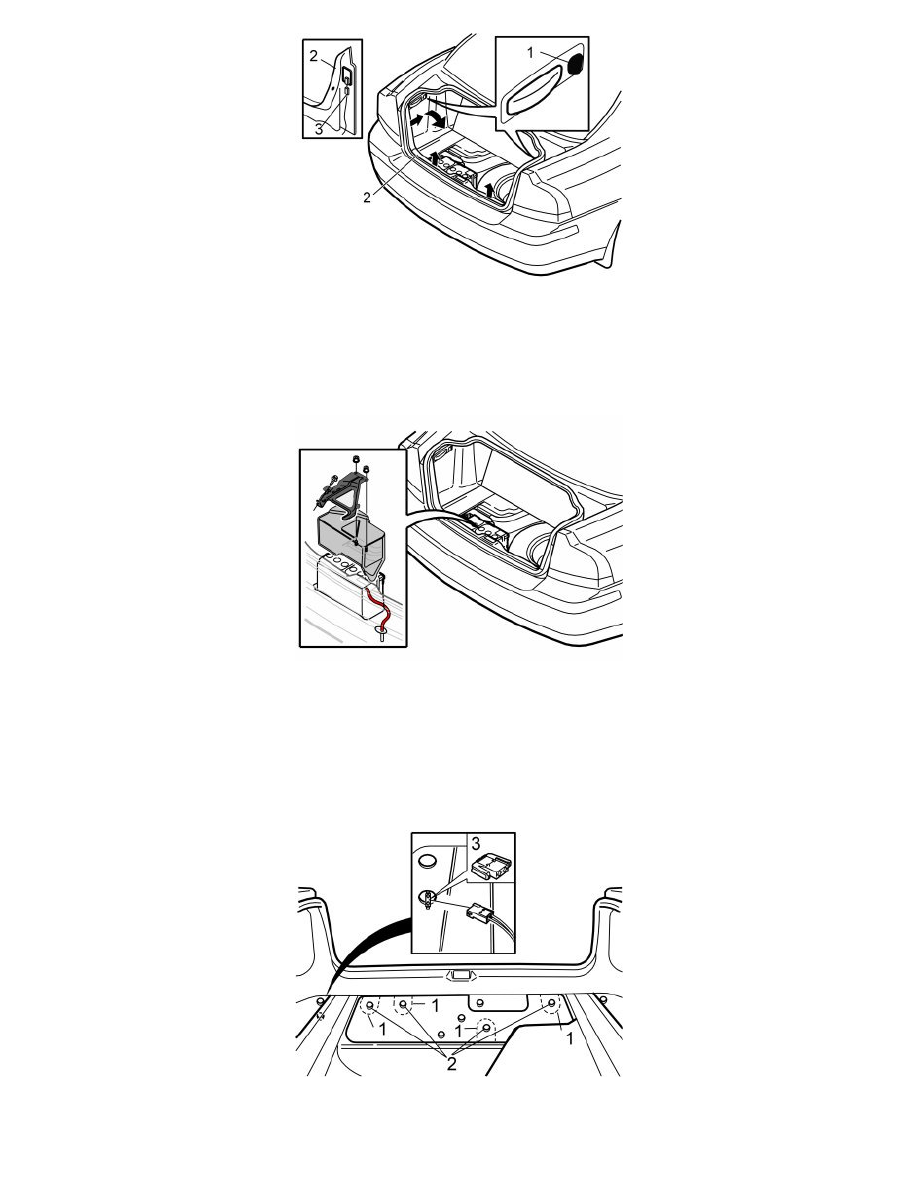 2
3
1
2

3
1
1
1
1
2