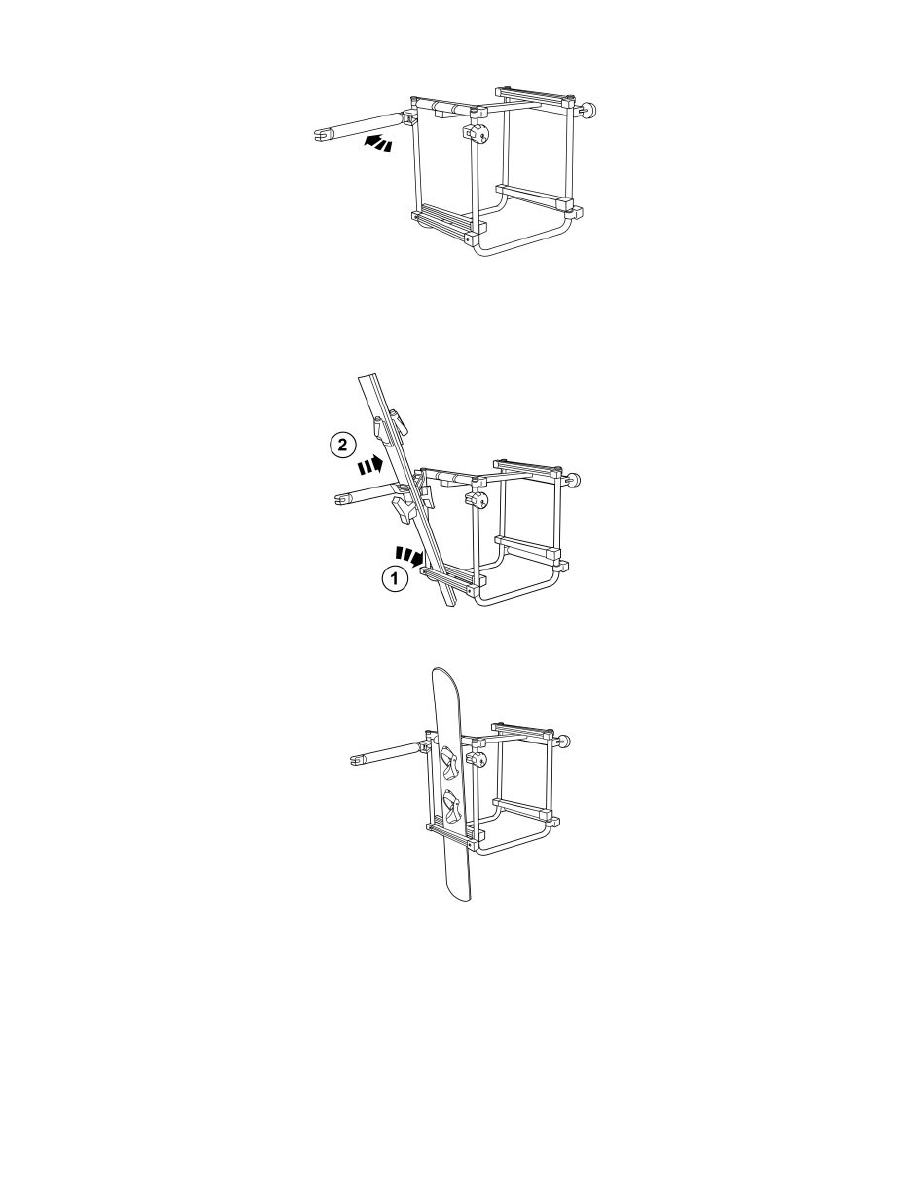 2

1