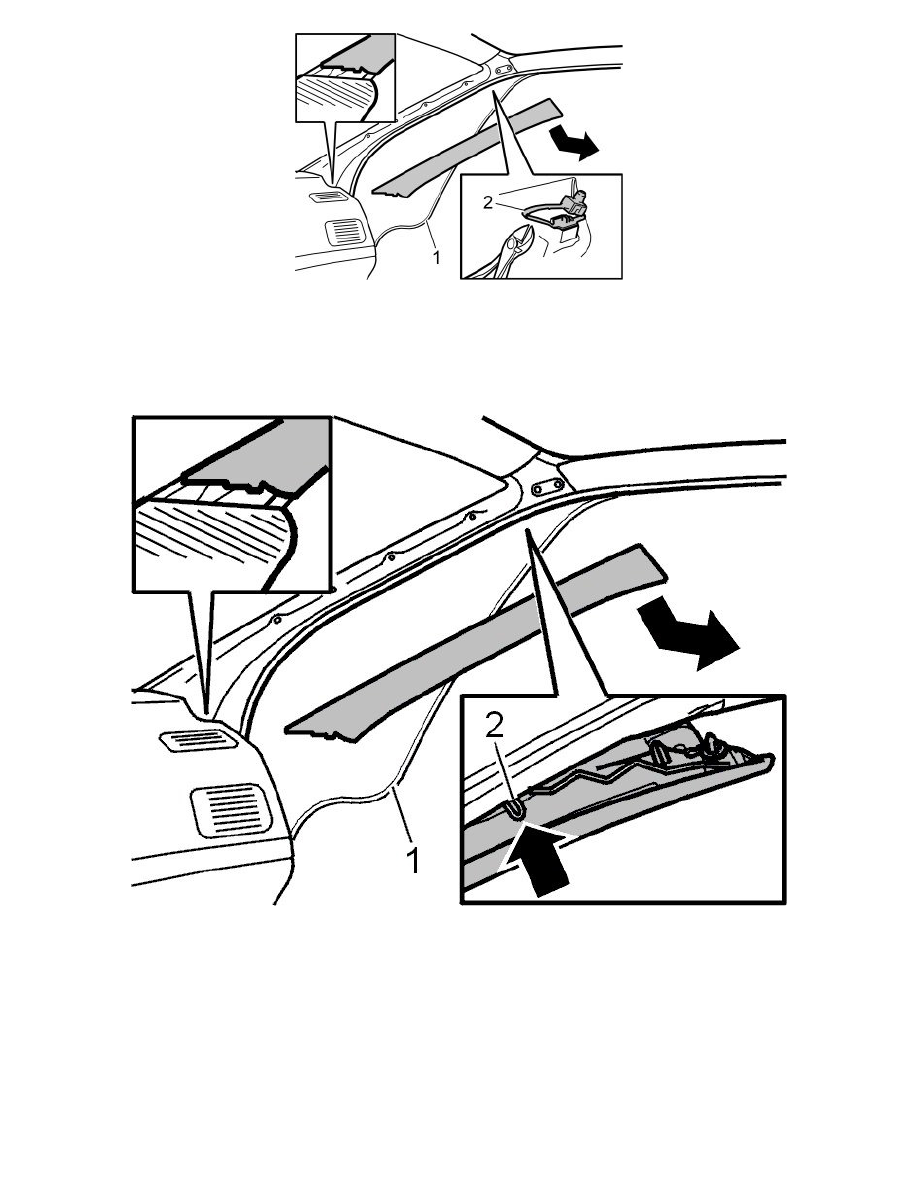 2
1

2
1