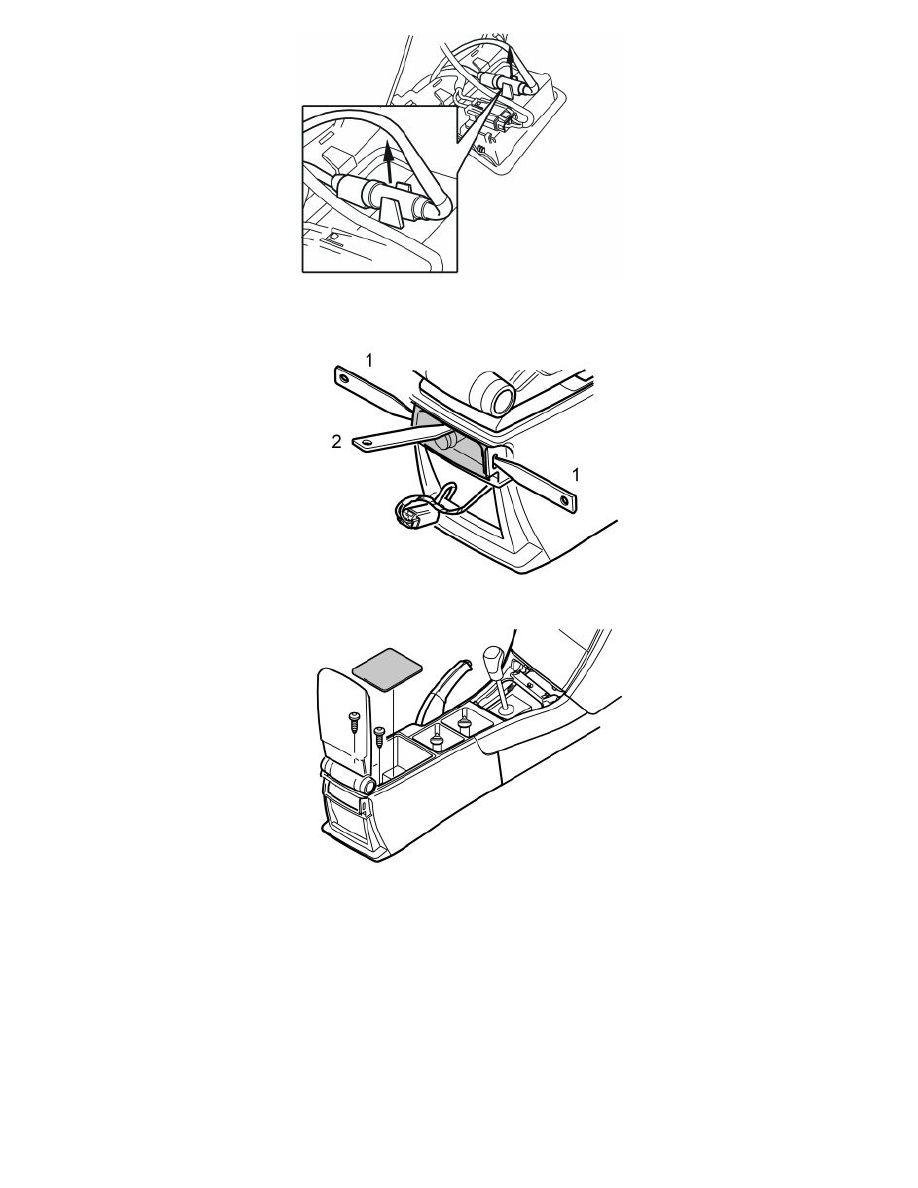 1
2
1