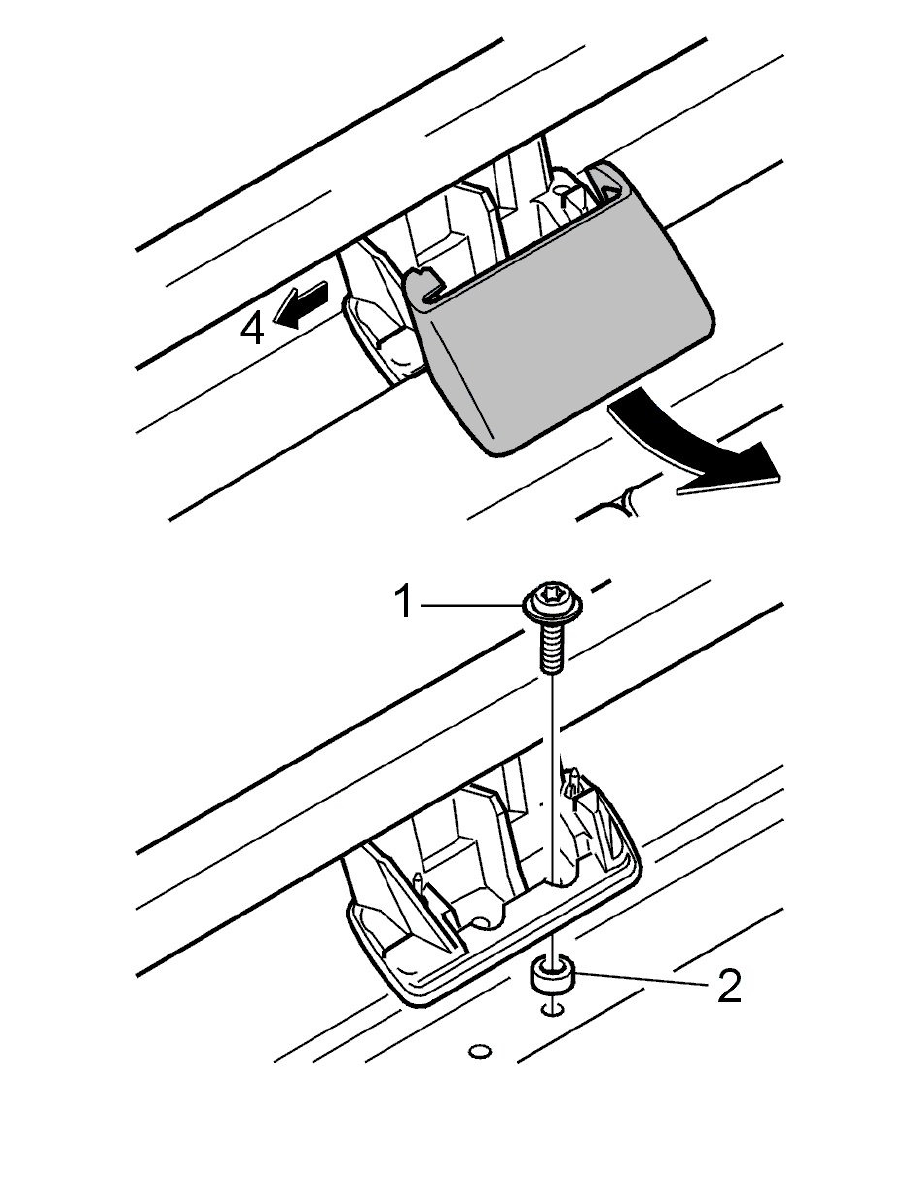 4

1

2