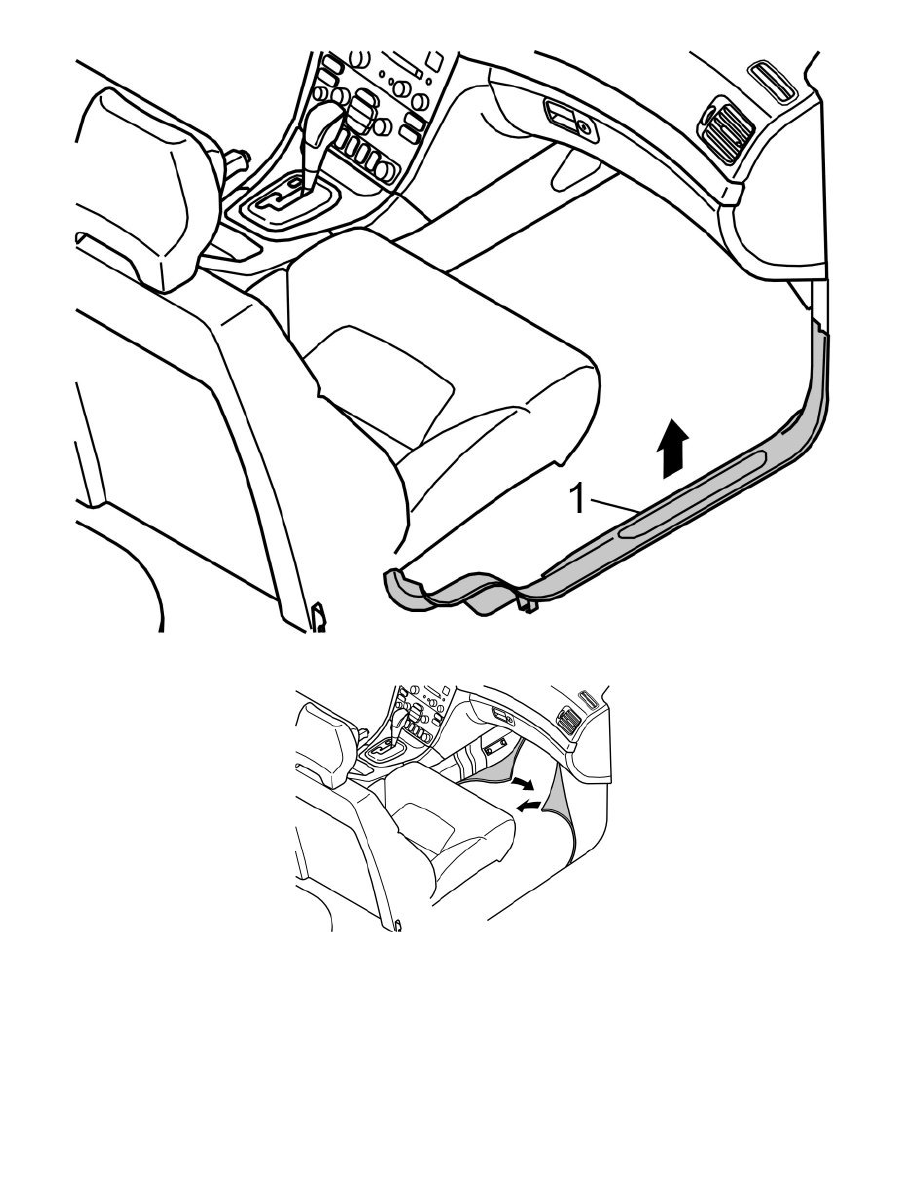 1