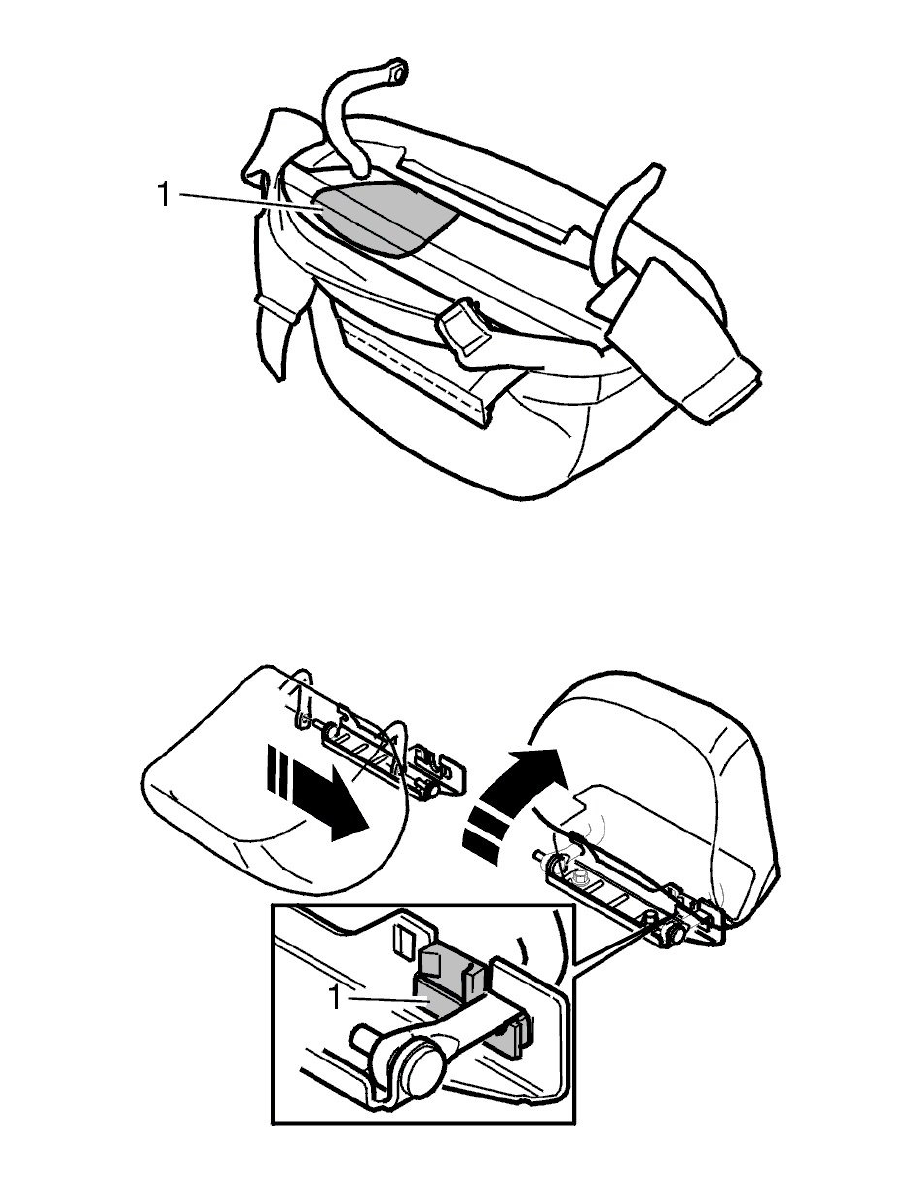 1

1