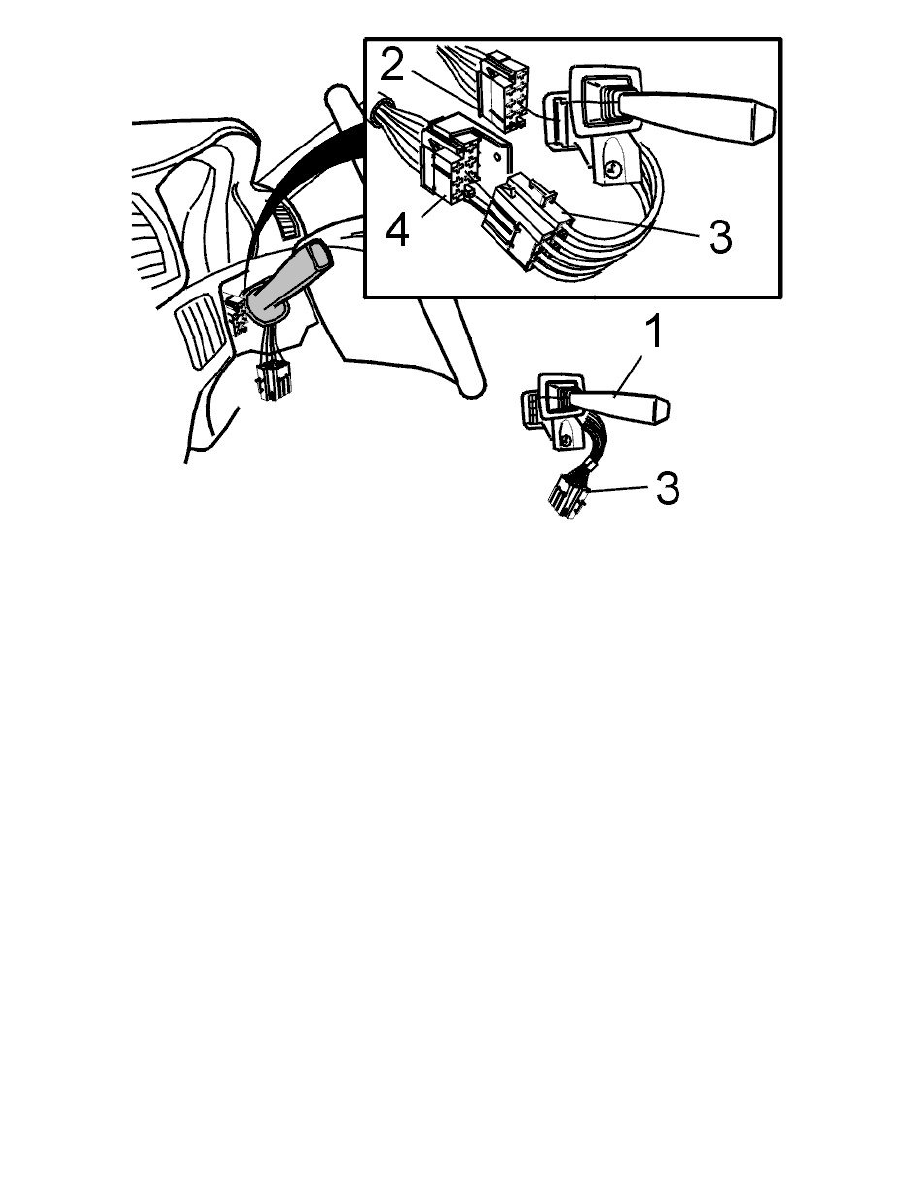 2
4
3
1
3