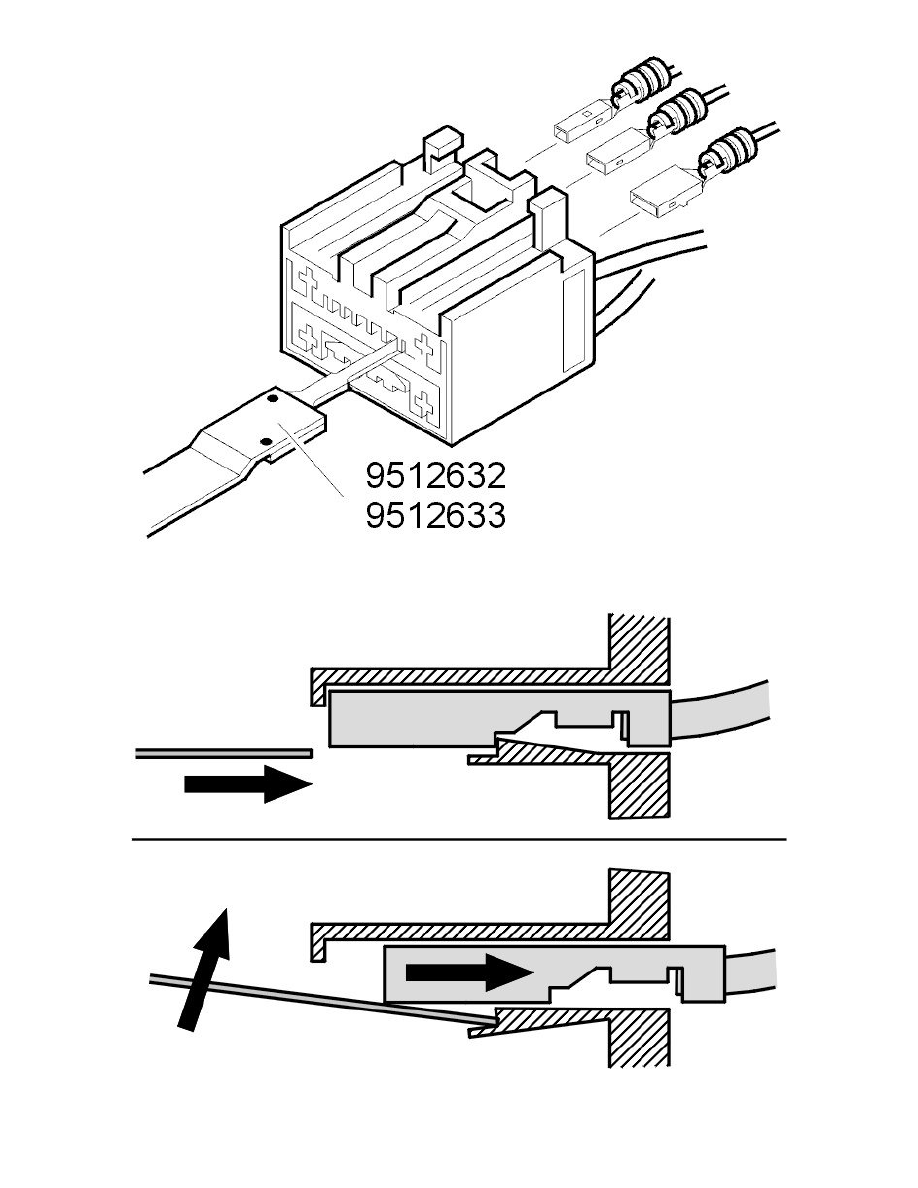 9512632
9512633