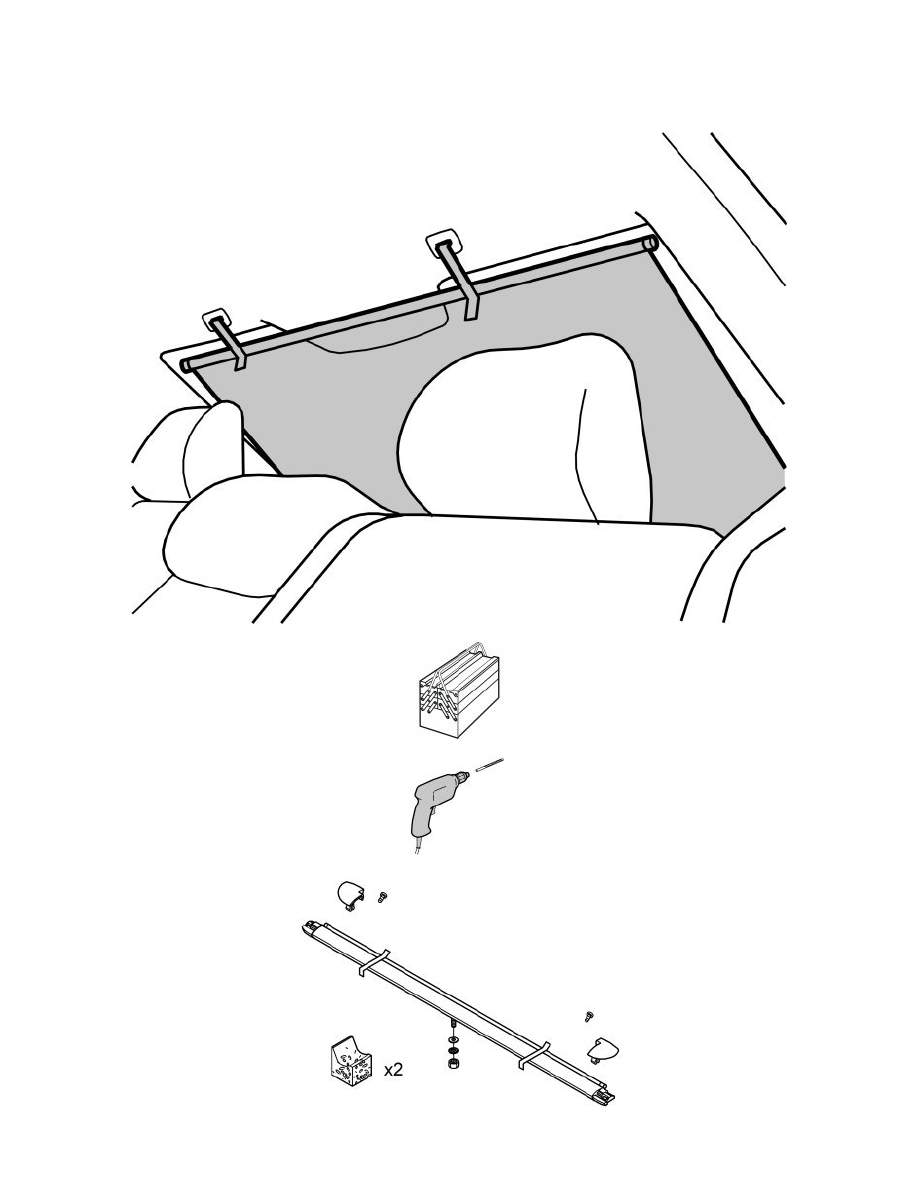 x2