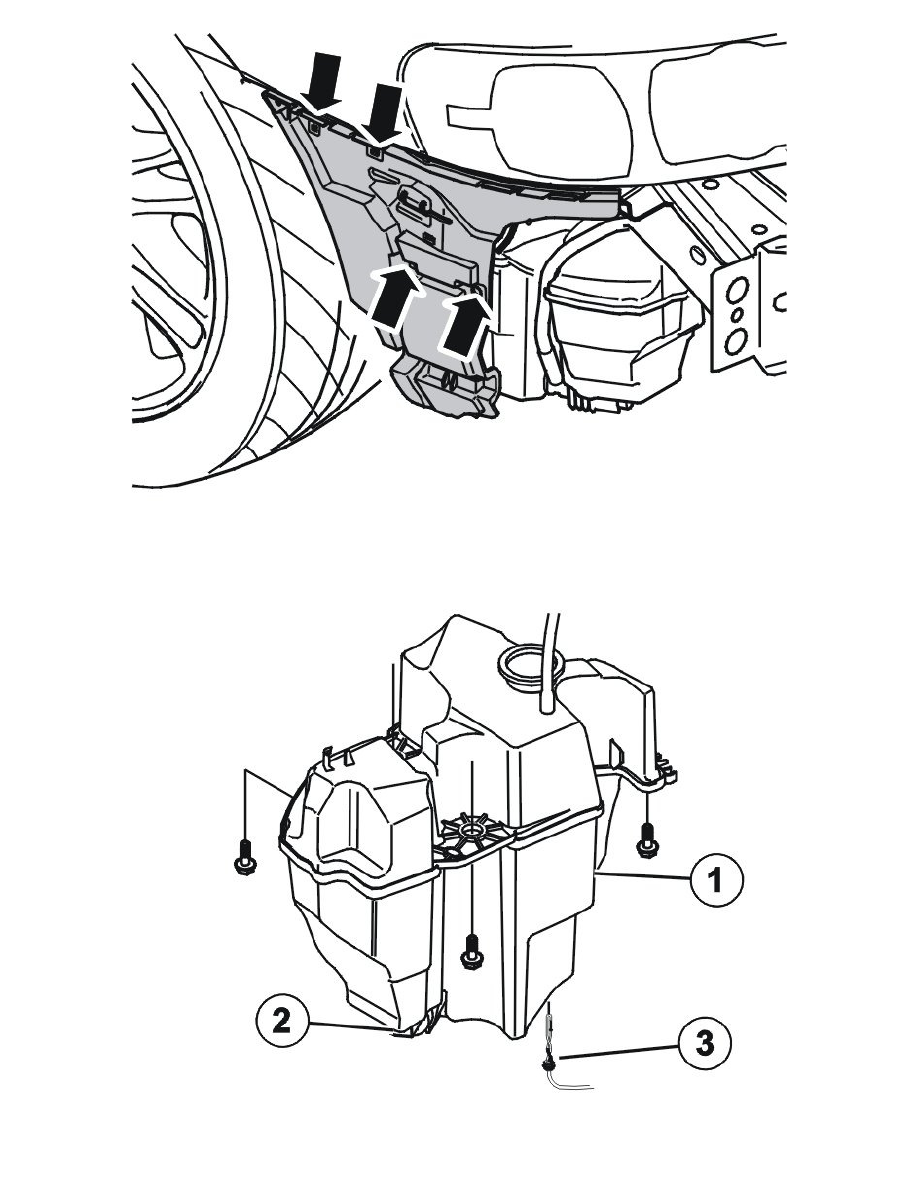 1

2

3