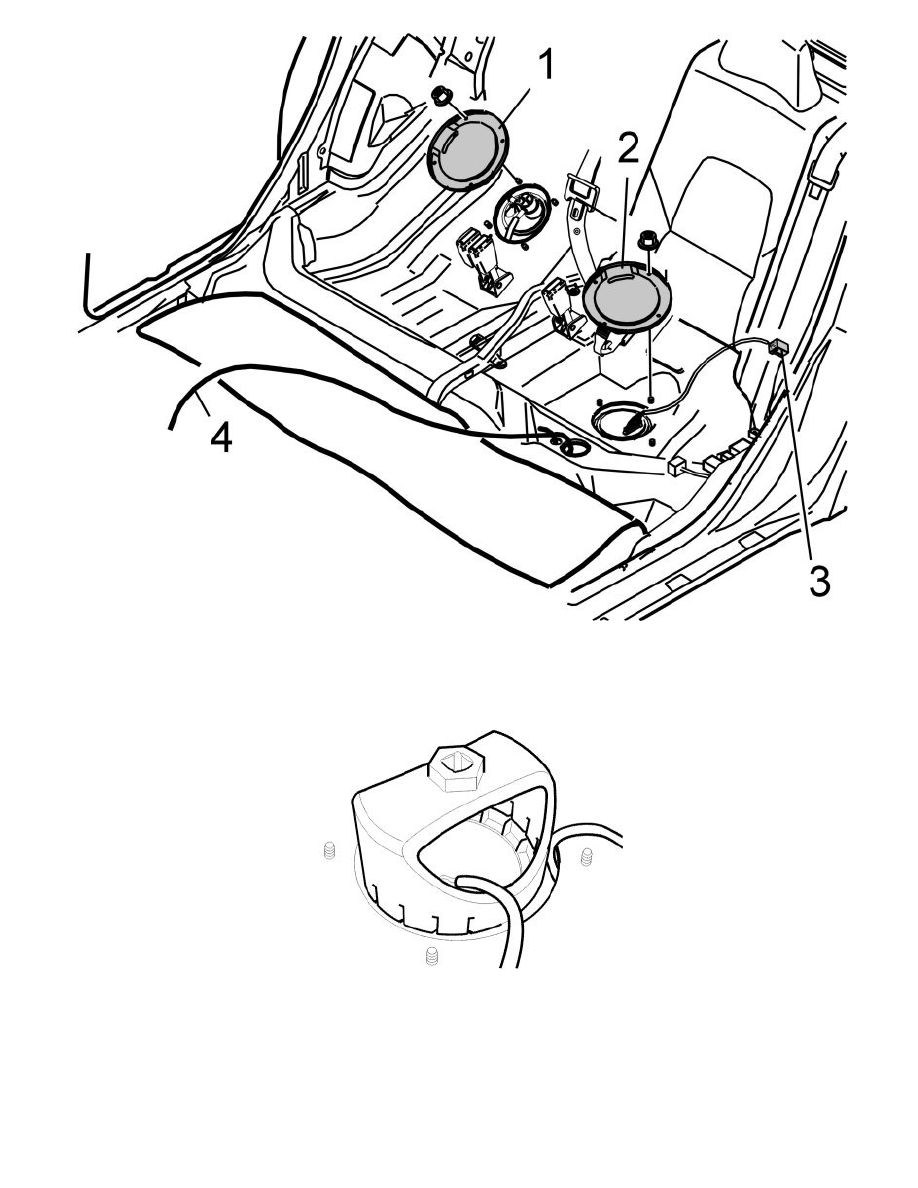 1
2
4
3