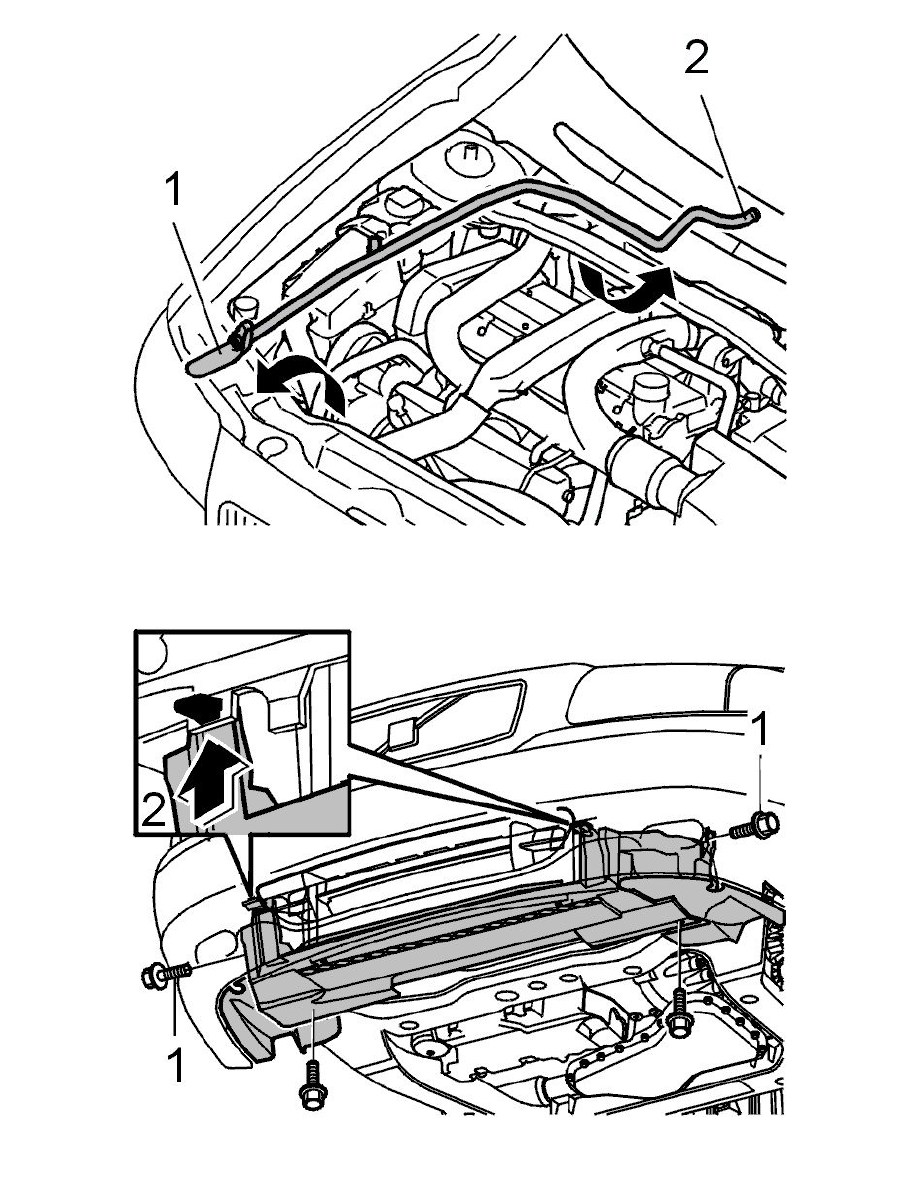 2
1

1
2
1