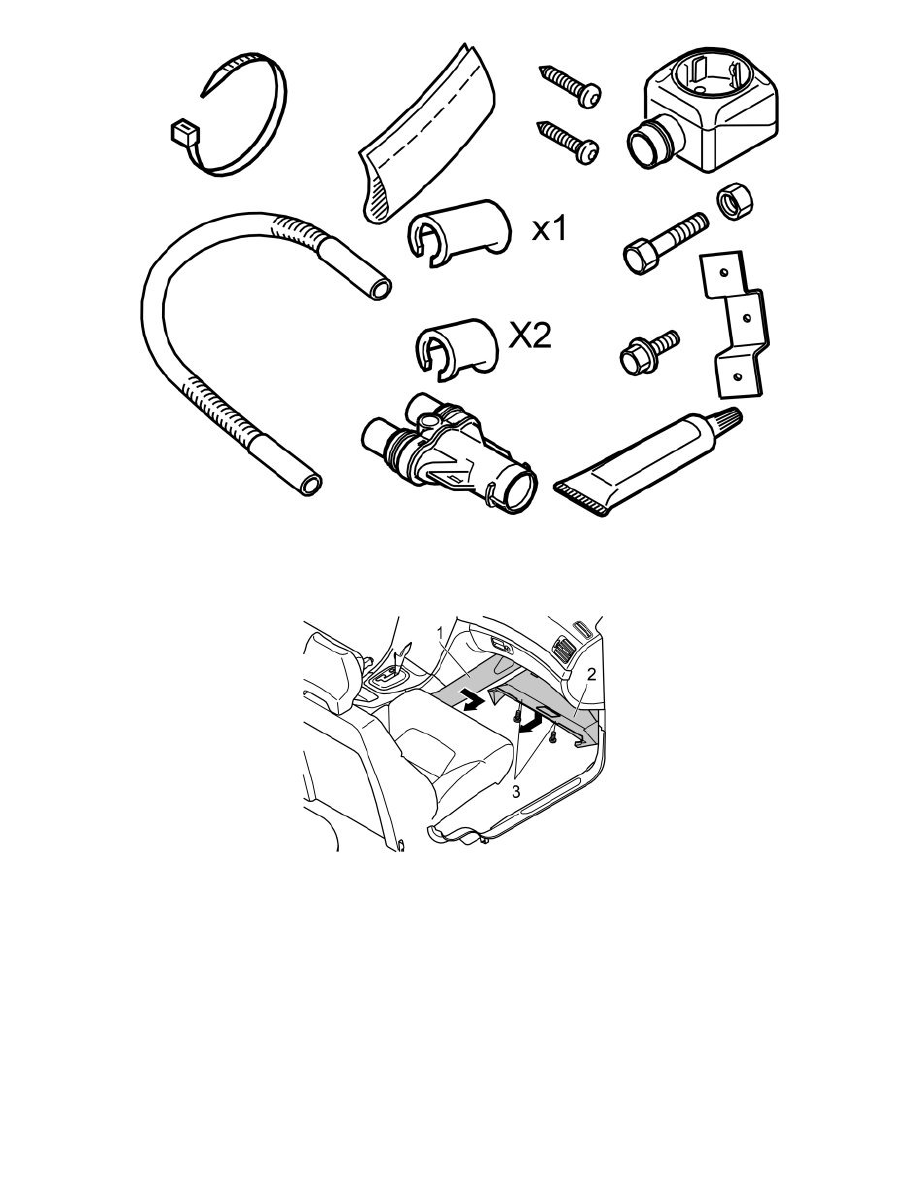 x1

X2

1

2

3