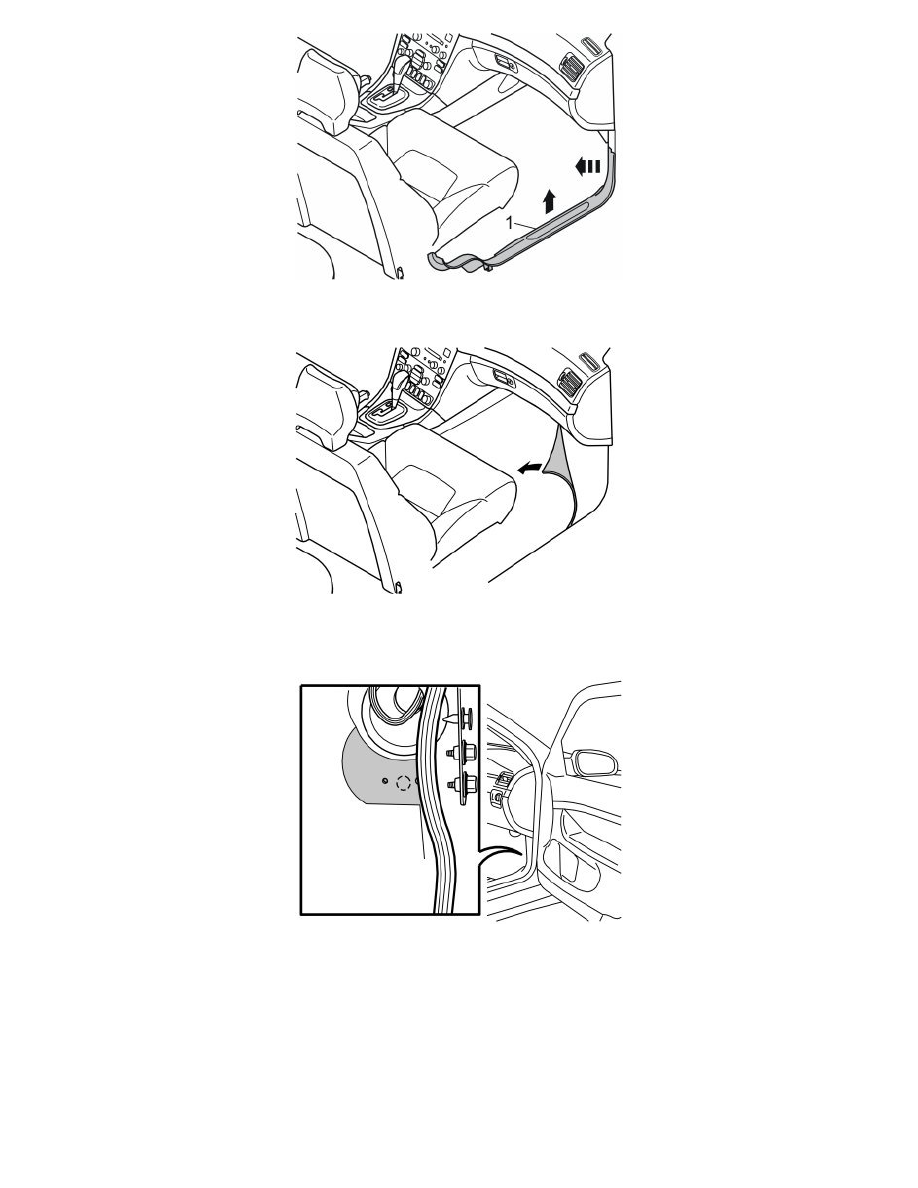 1