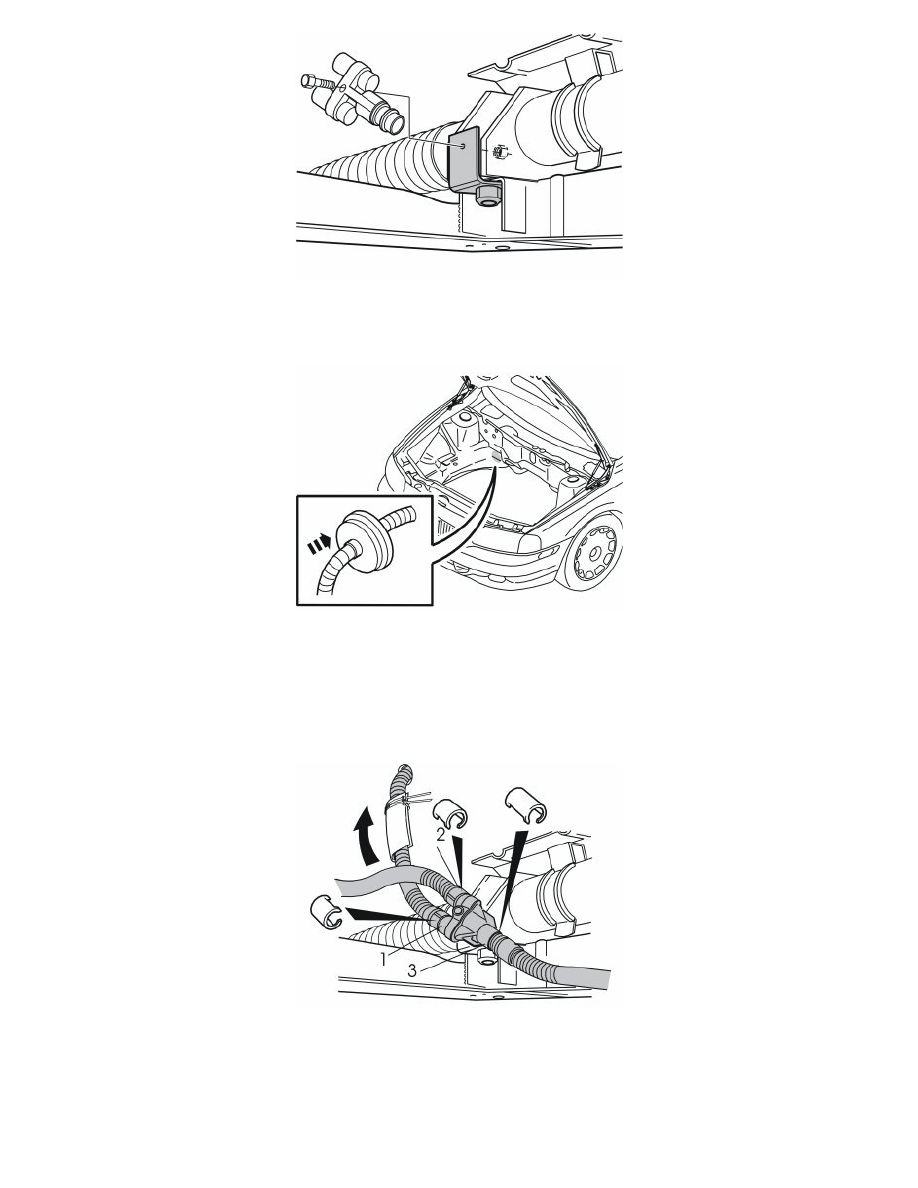 2

1

3