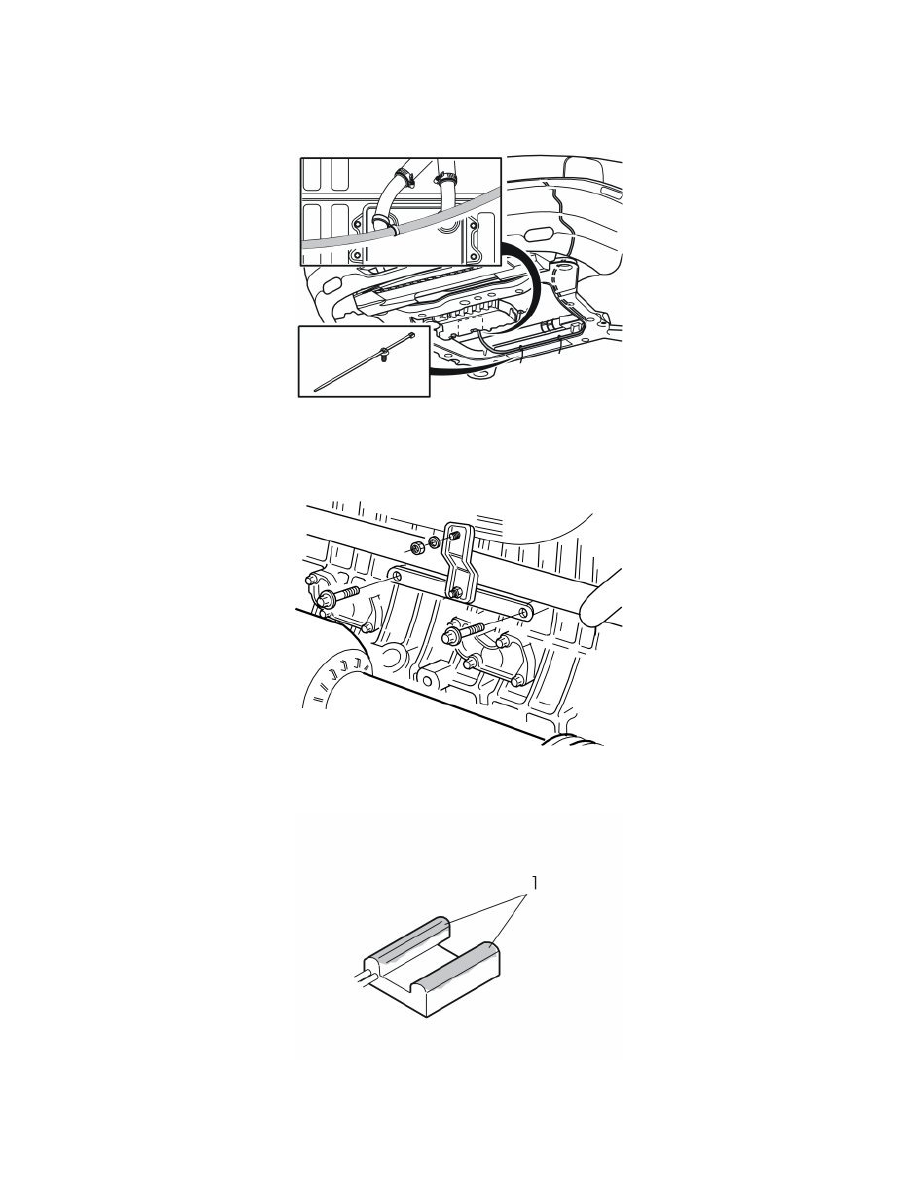 1