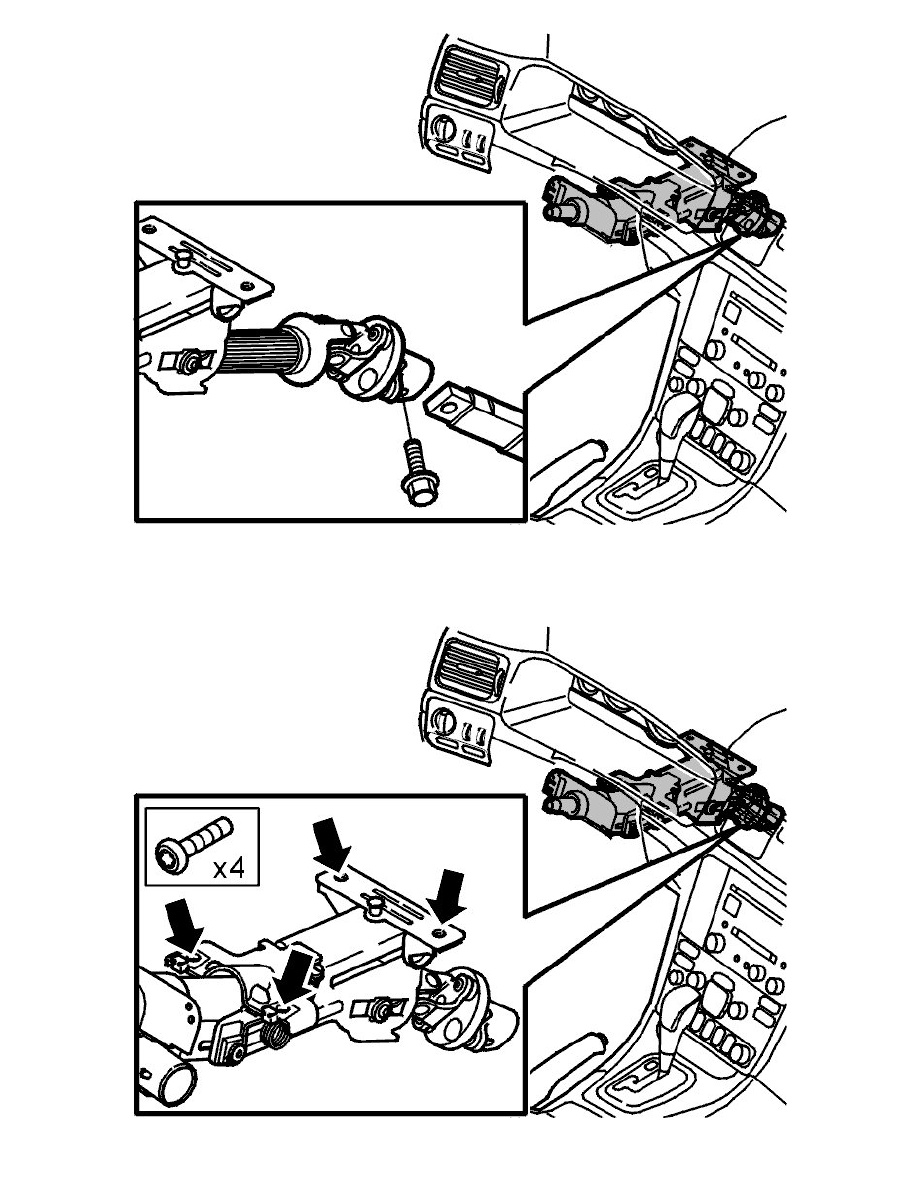 x4