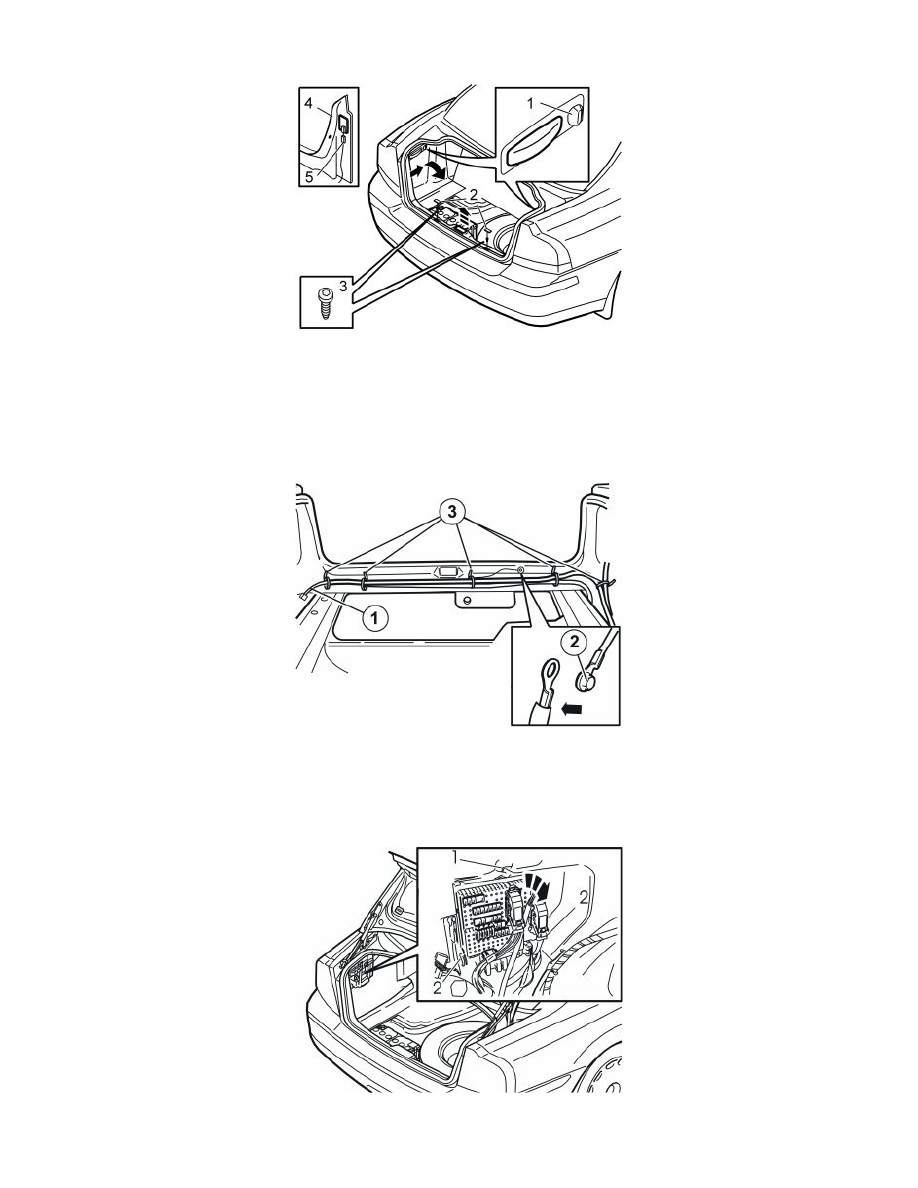 4
5
1
2
3

3
1
2

1
2
2