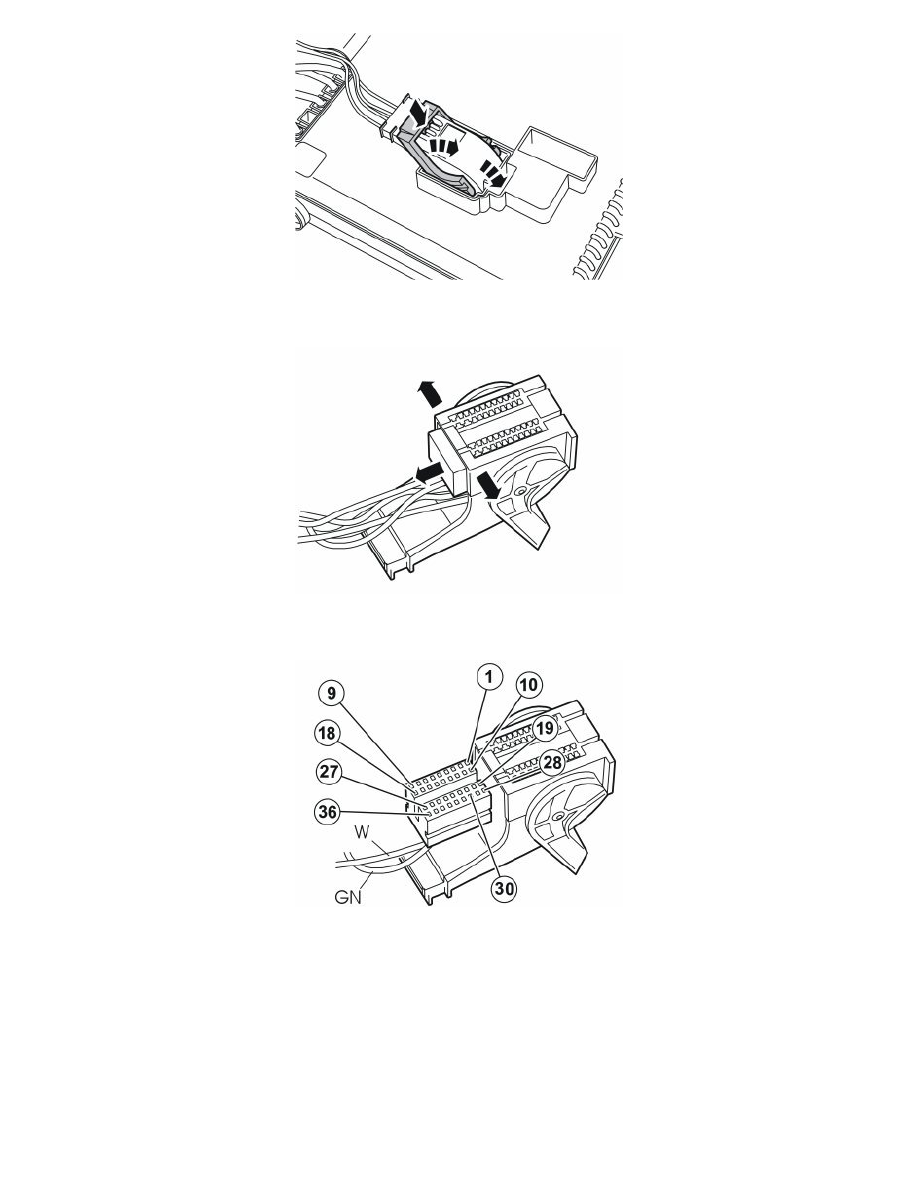 9
1
10
18
19
27
28
36
W
GN
30