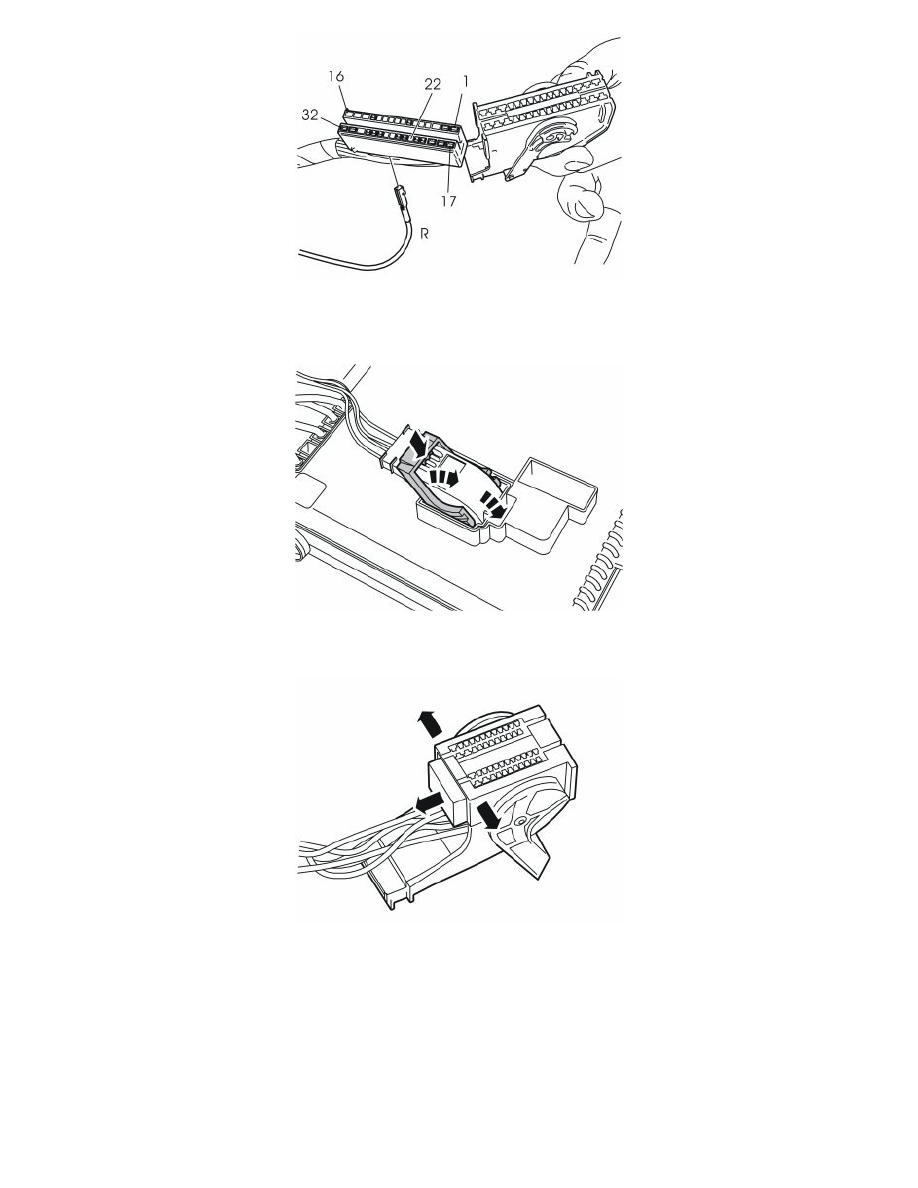 16
22
1
32
17
R