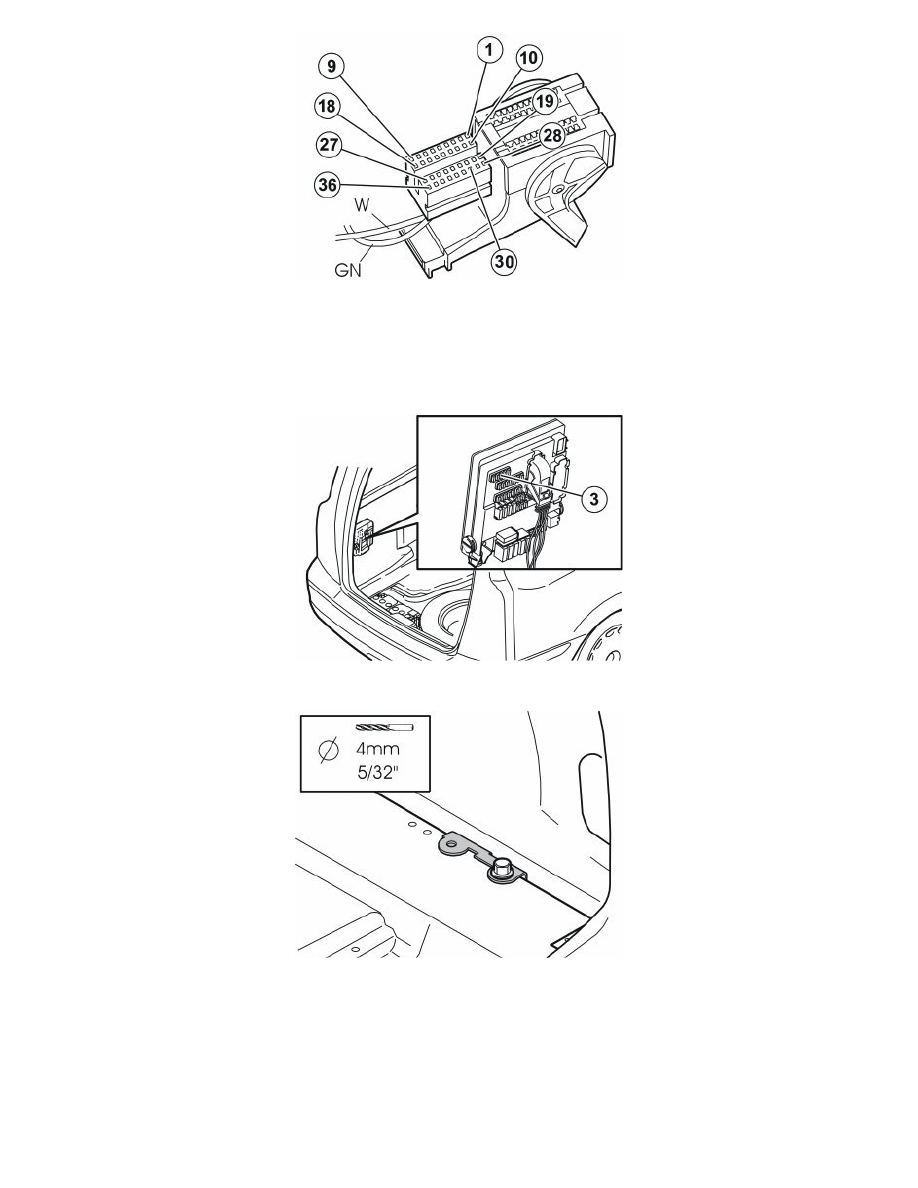 9
1
10
18
19
27
28
36
W
GN
30

3

4mm
5/32"