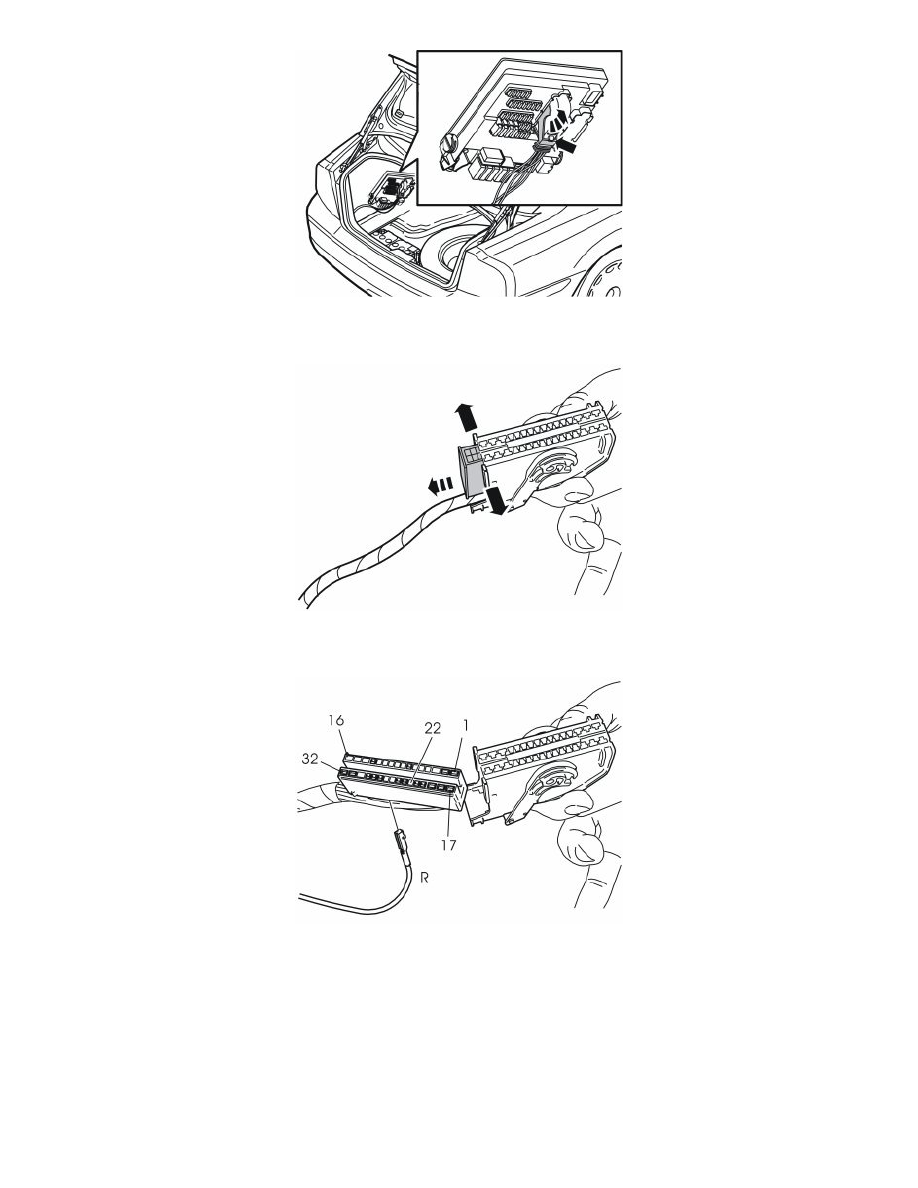 16
22
1
32
17
R