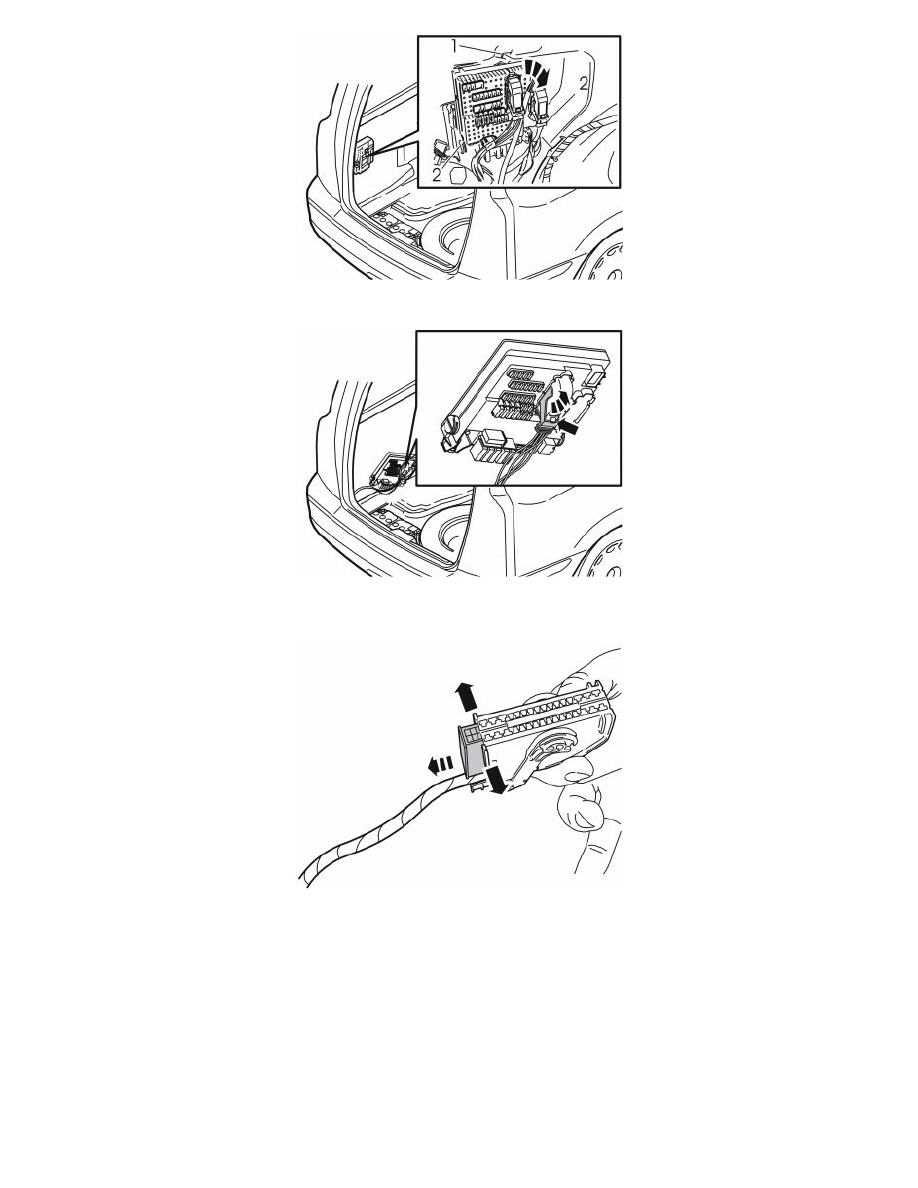 1
2
2