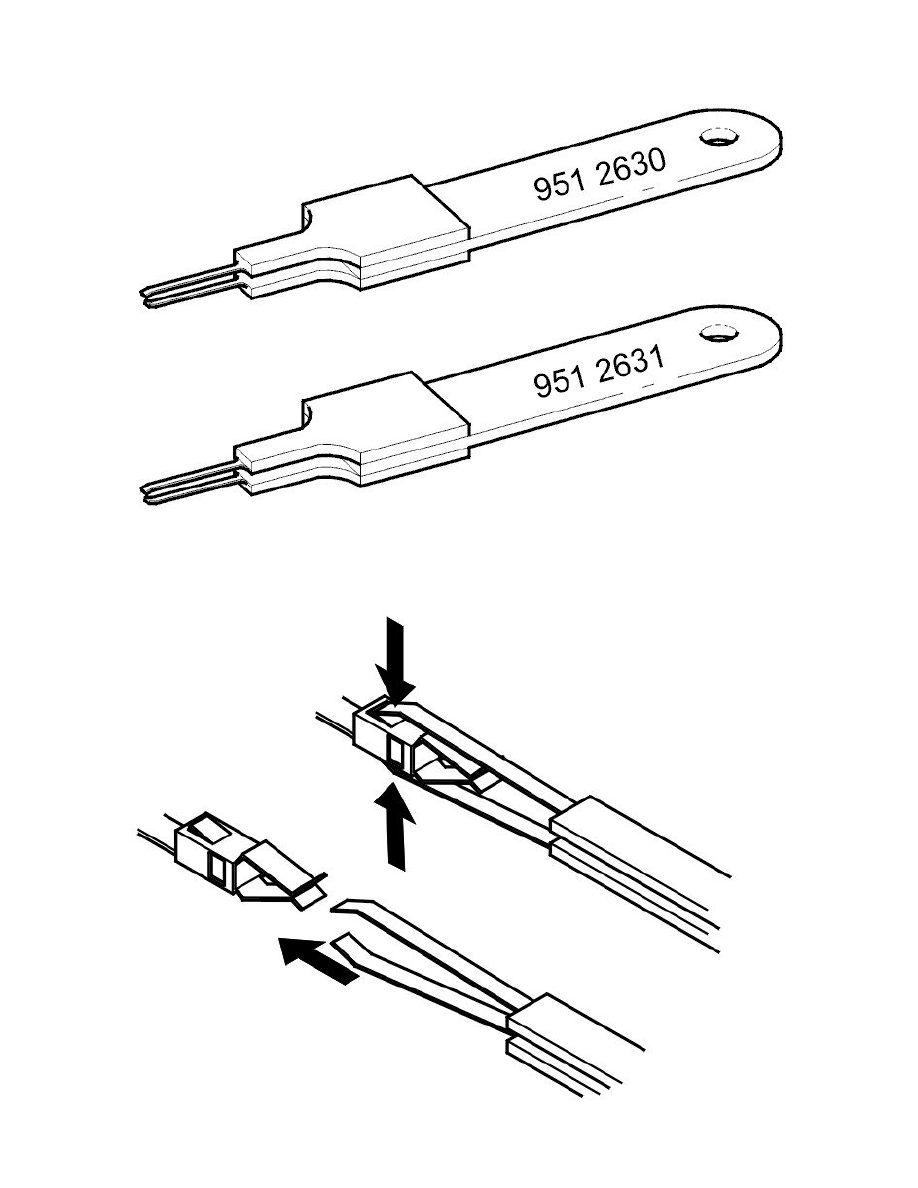 951 2630

951 2631