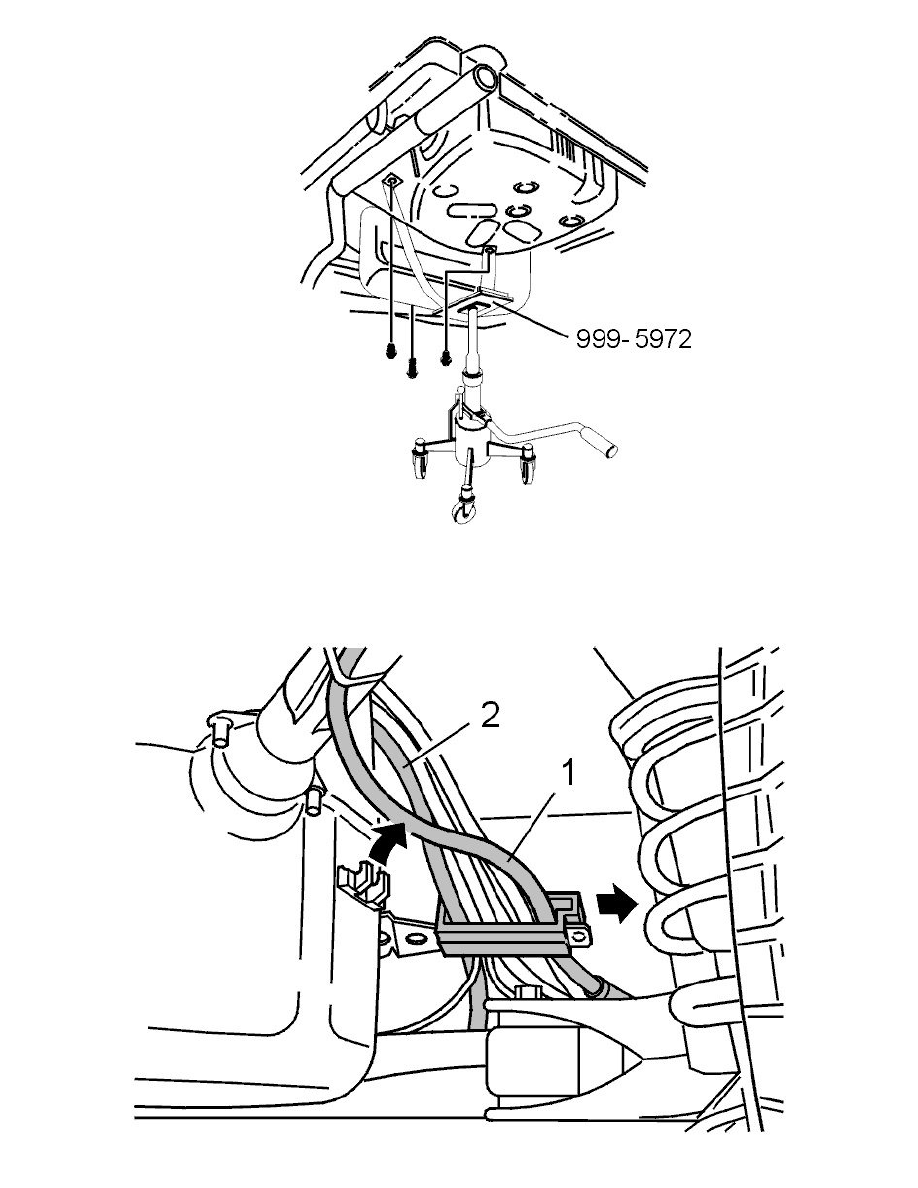 999- 5972

2

1