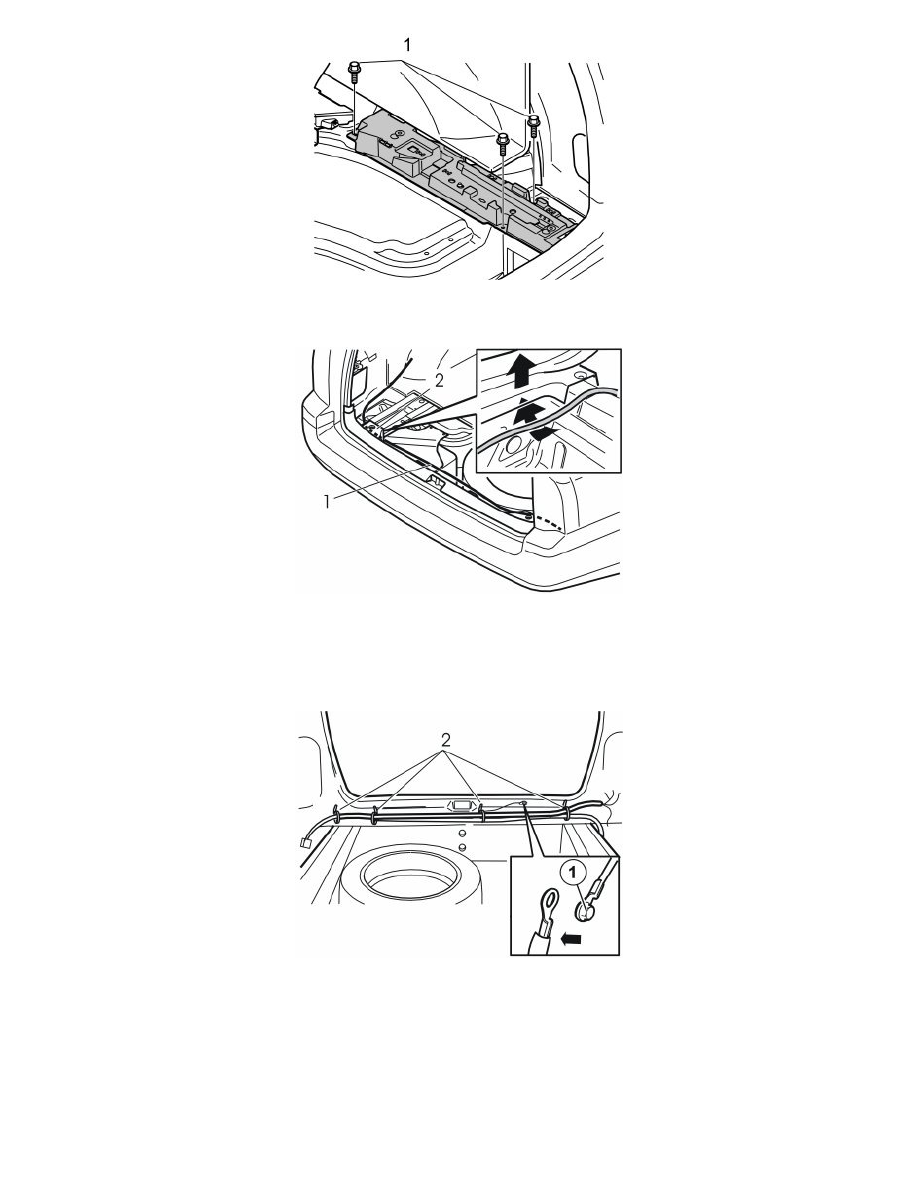 1

2

1

2

1