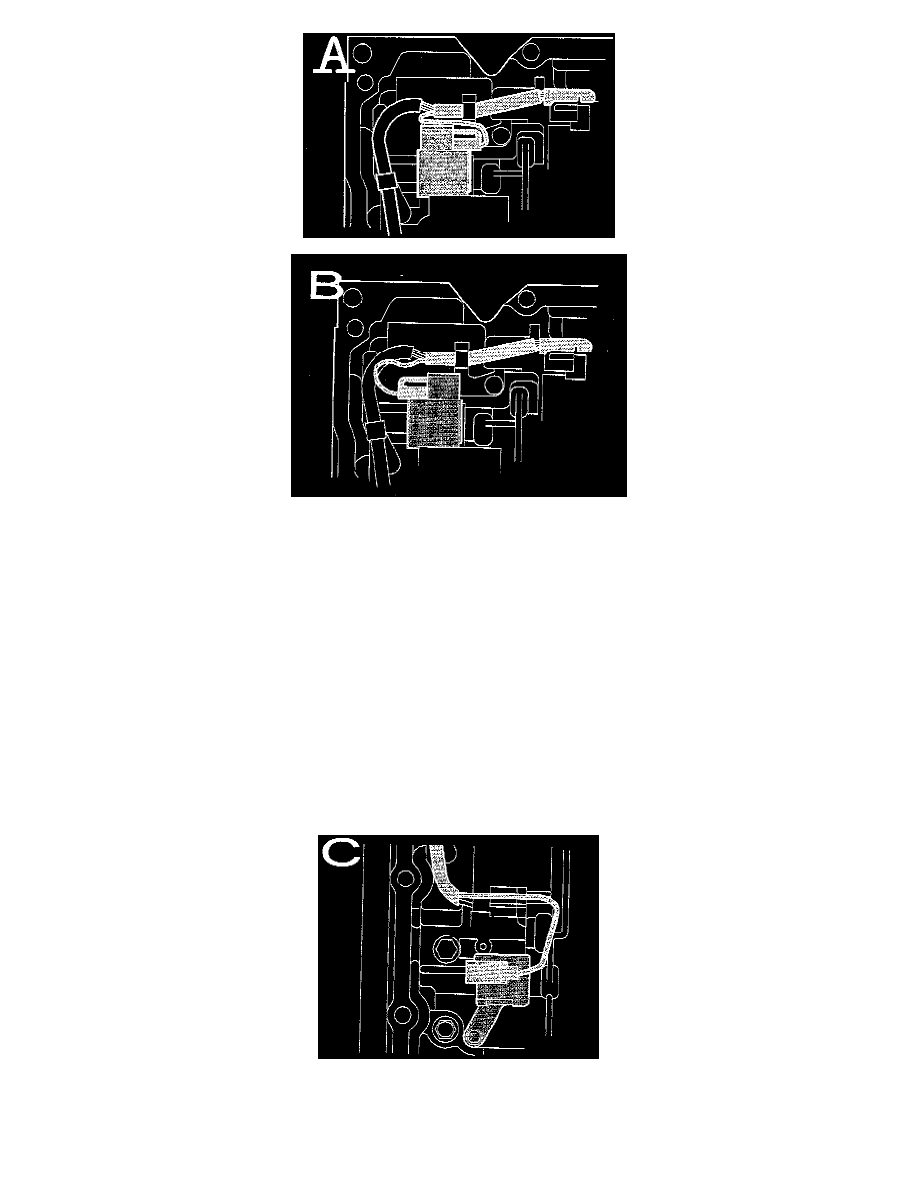 A

B

C