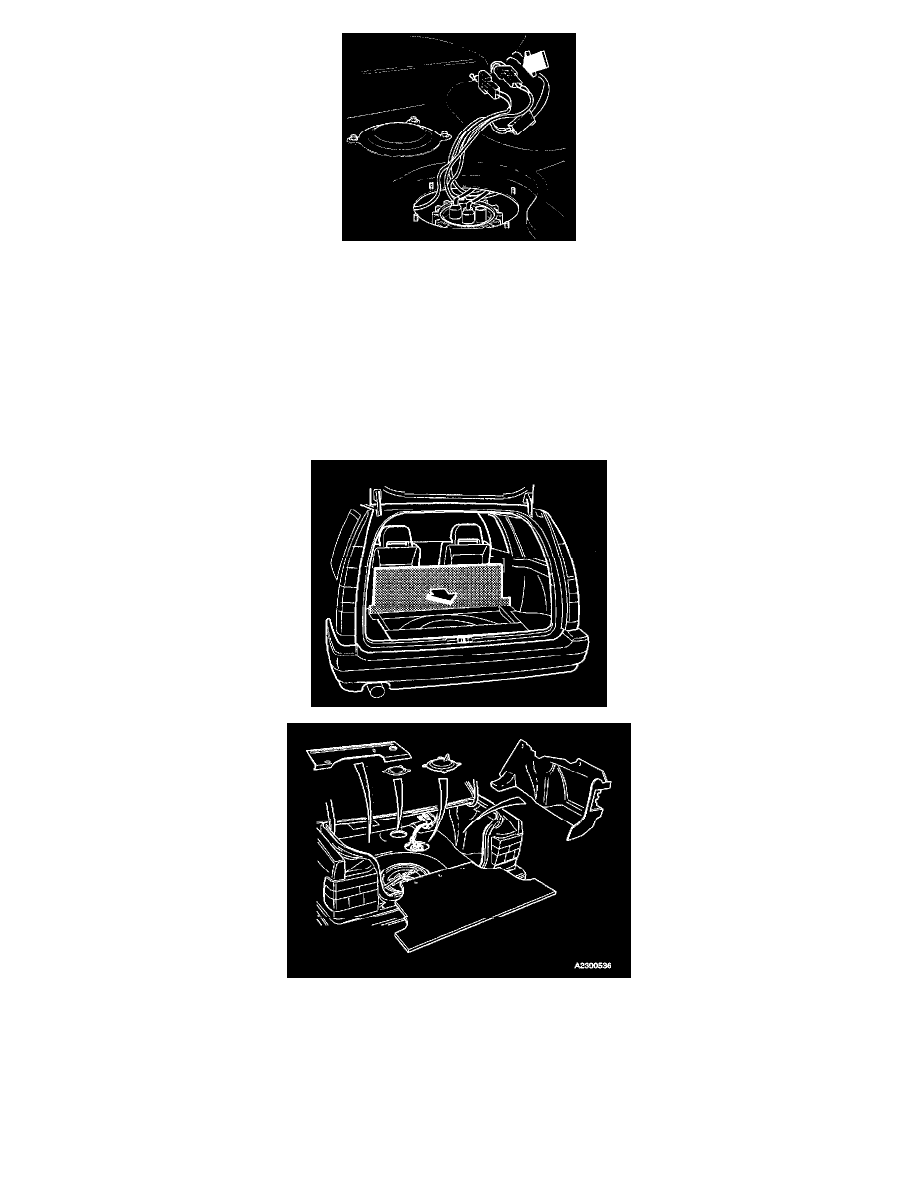 A2300536