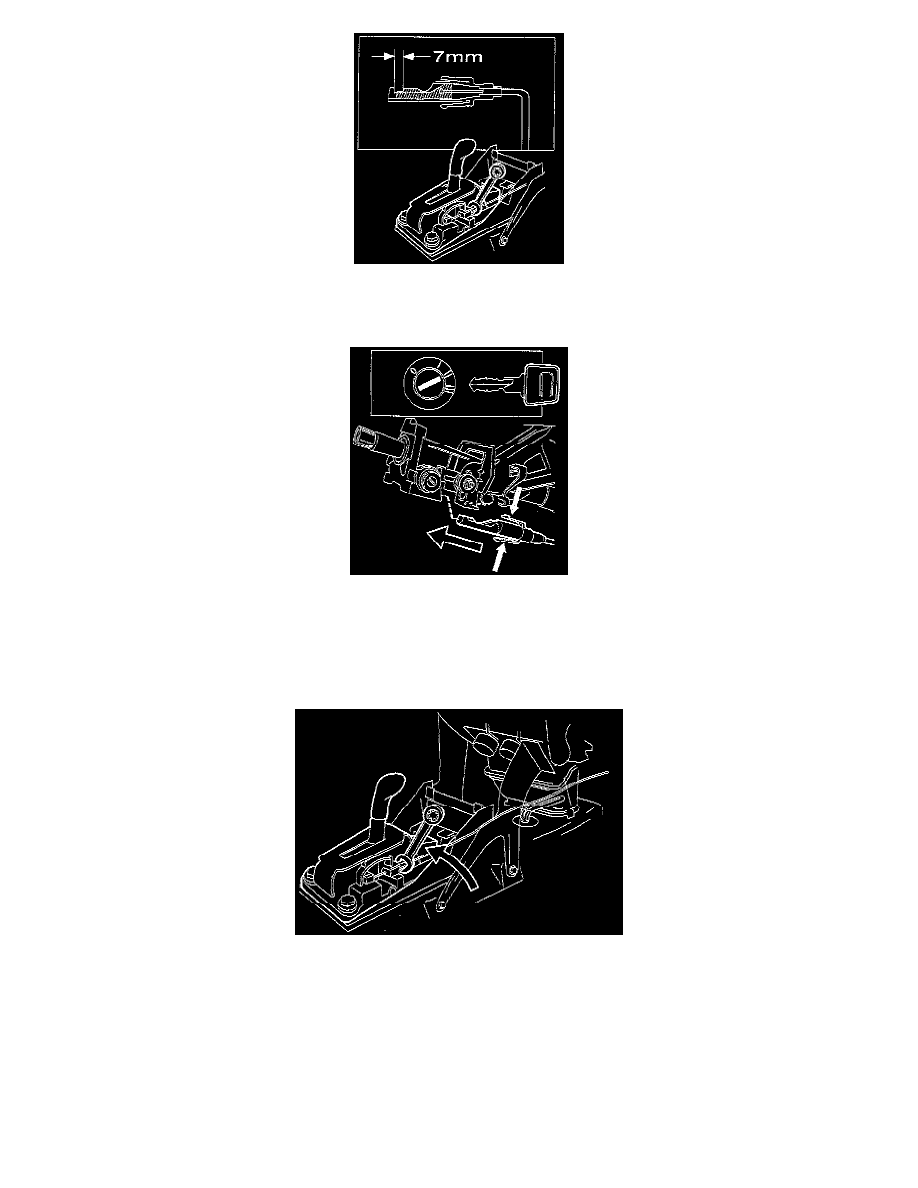 7mm