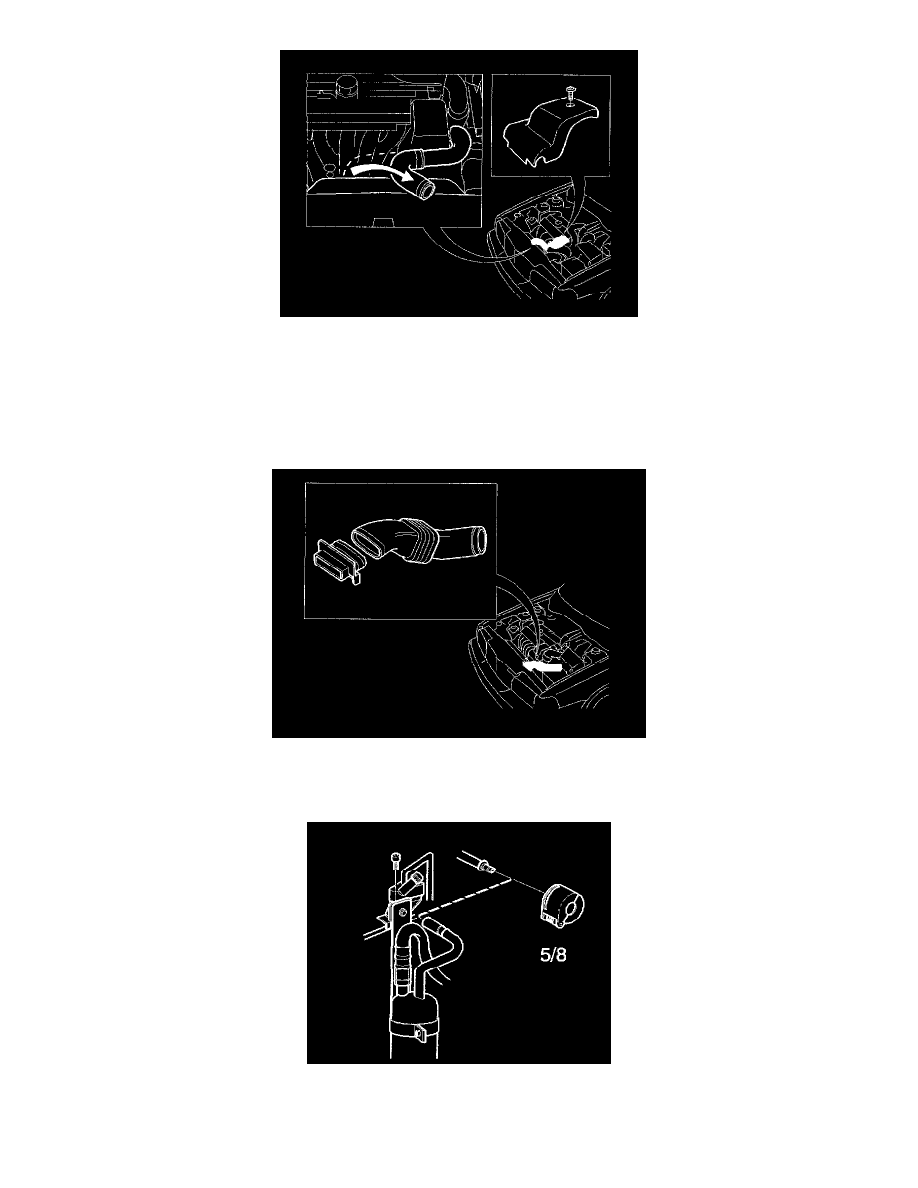 5/8