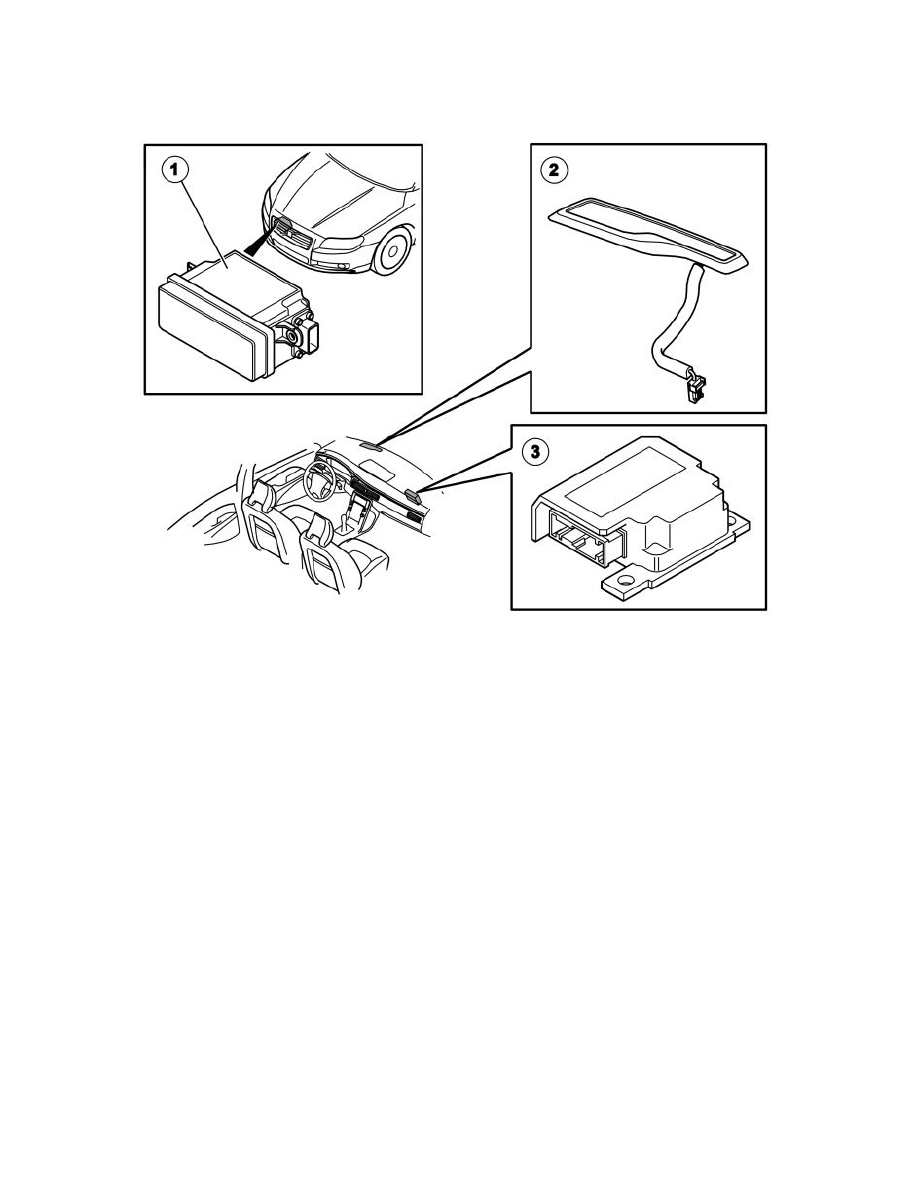 1

2

3