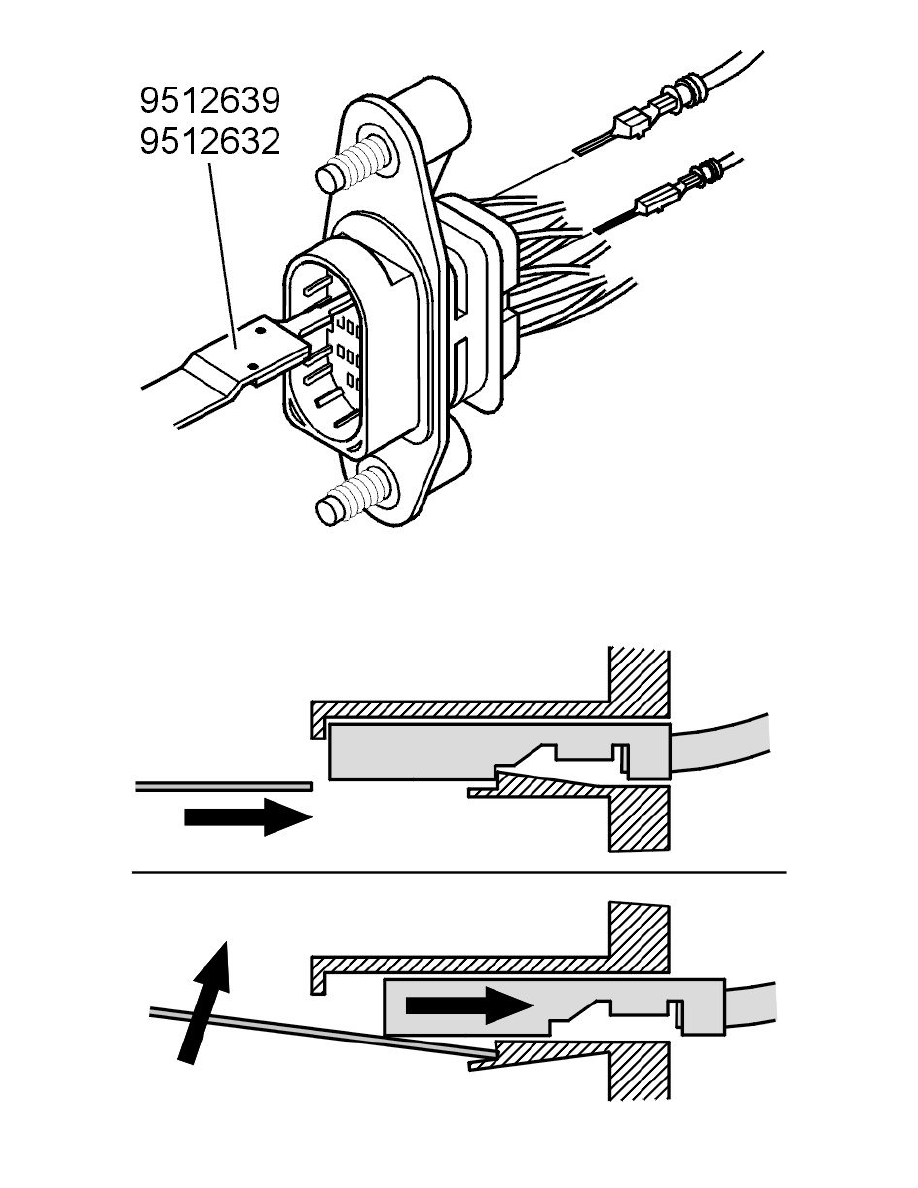 9512639
9512632