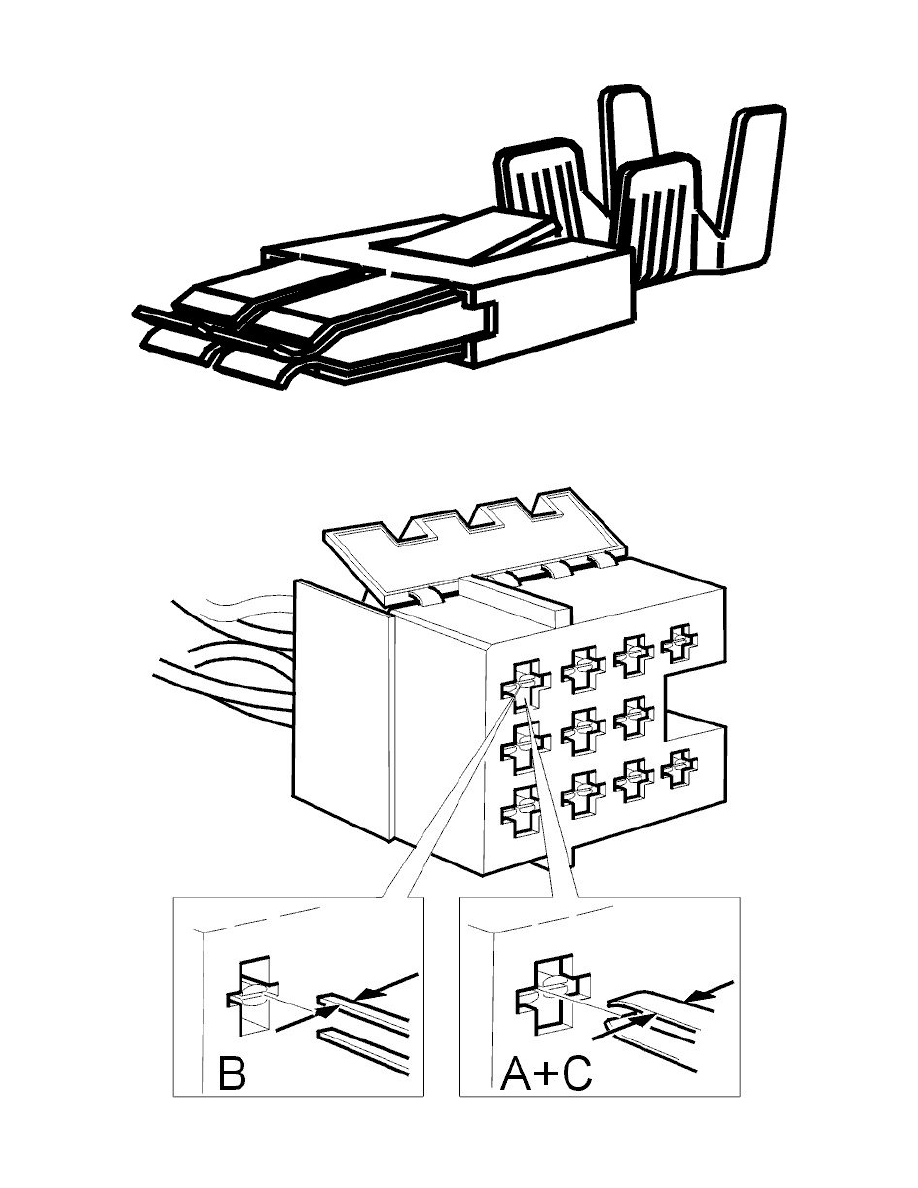 B

A+C