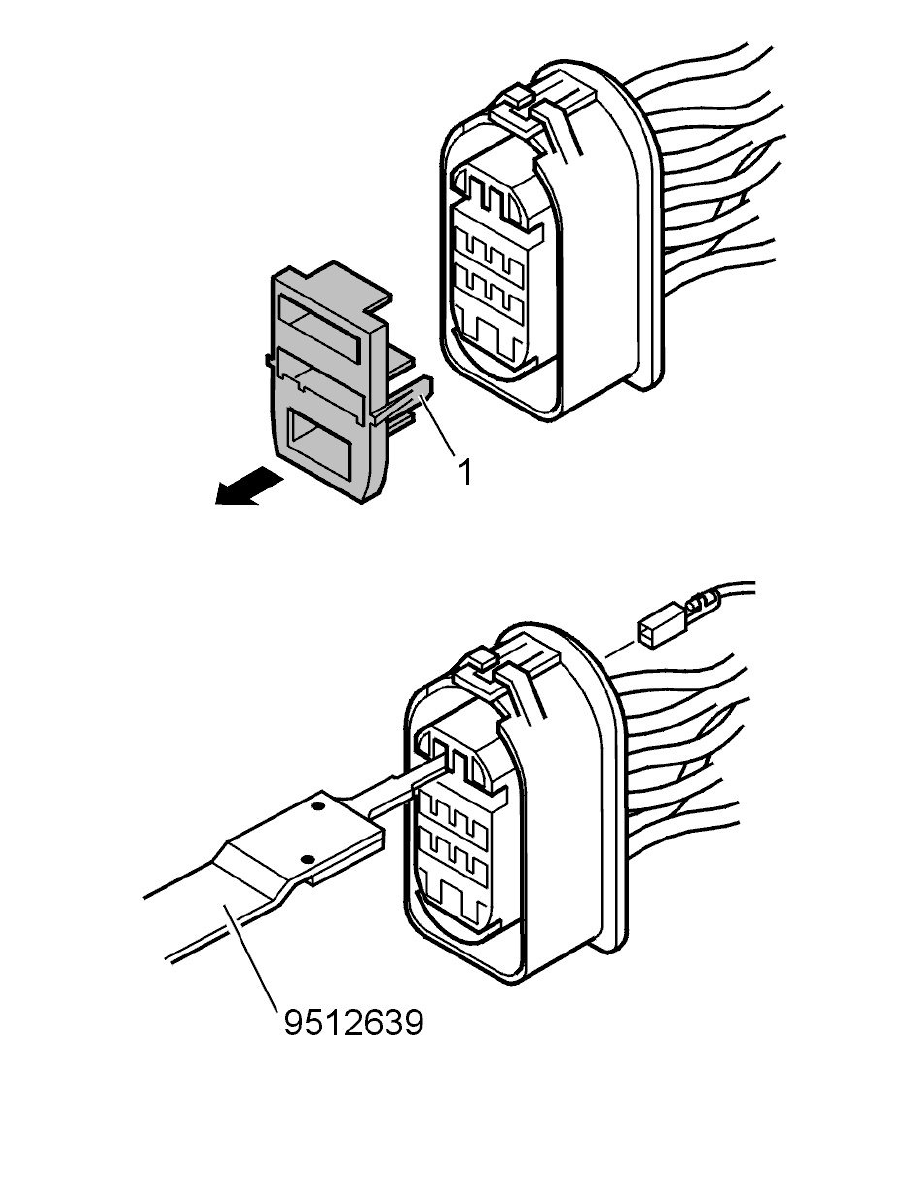 1

9512639